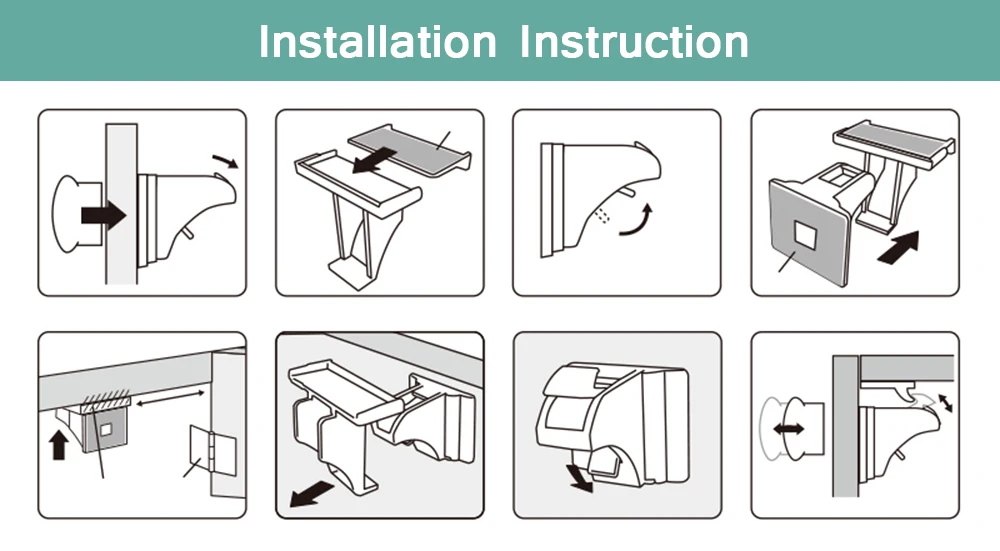 Installation Instruction