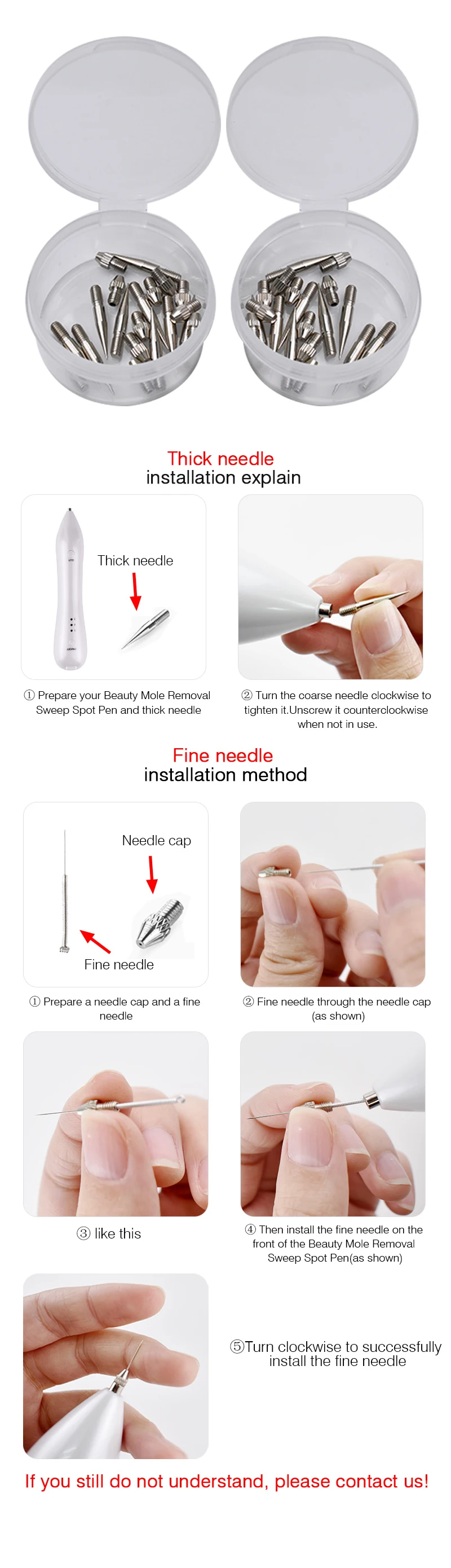 Thick needle
installation explain

Thick needle

① Prepare your Beauty Mole Removal Sweep Spot Pen and thick needle

② Turn the coarse needle clockwise to tighten it.Unscrew it counterclockwise when not in use.

Fine needle
installation method

Needle cap

Fine needle

① Prepare a needle cap and a fine needle

② Fine needle through the needle cap (as shown)

③ like this

④ Then install the fine needle on the front of the Beauty Mole Removal Sweep Spot Pen(as shown)

⑤Turn clockwise to successfully install the fine needle

If you still do not understand, please contact us!