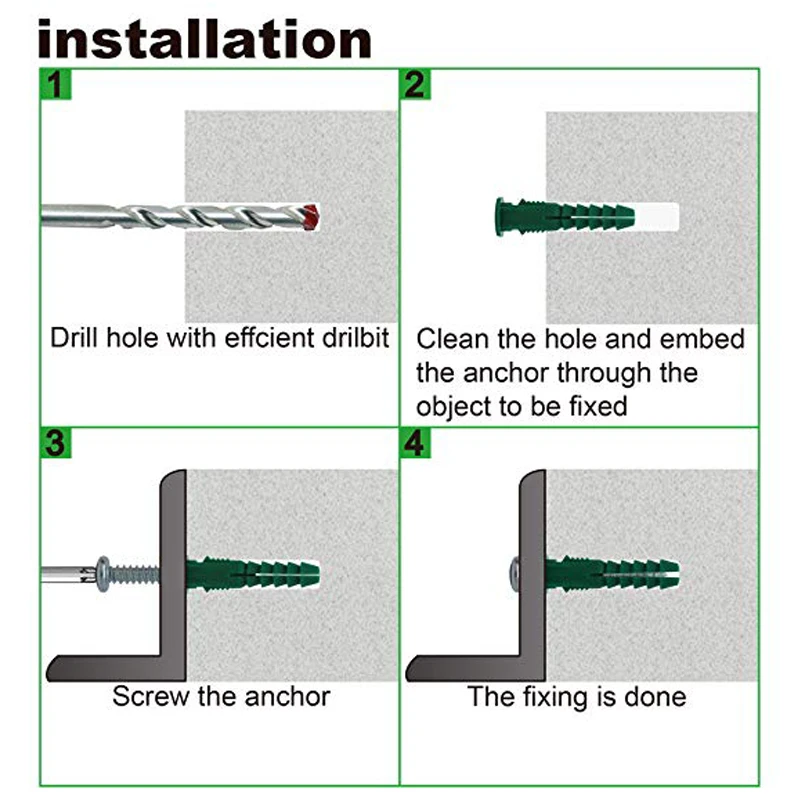 installation

1

Drill hole with effcient drilbit

2

Clean the hole and embed the anchor through the object to be fixed

3

Screw the anchor

4

The fixing is done