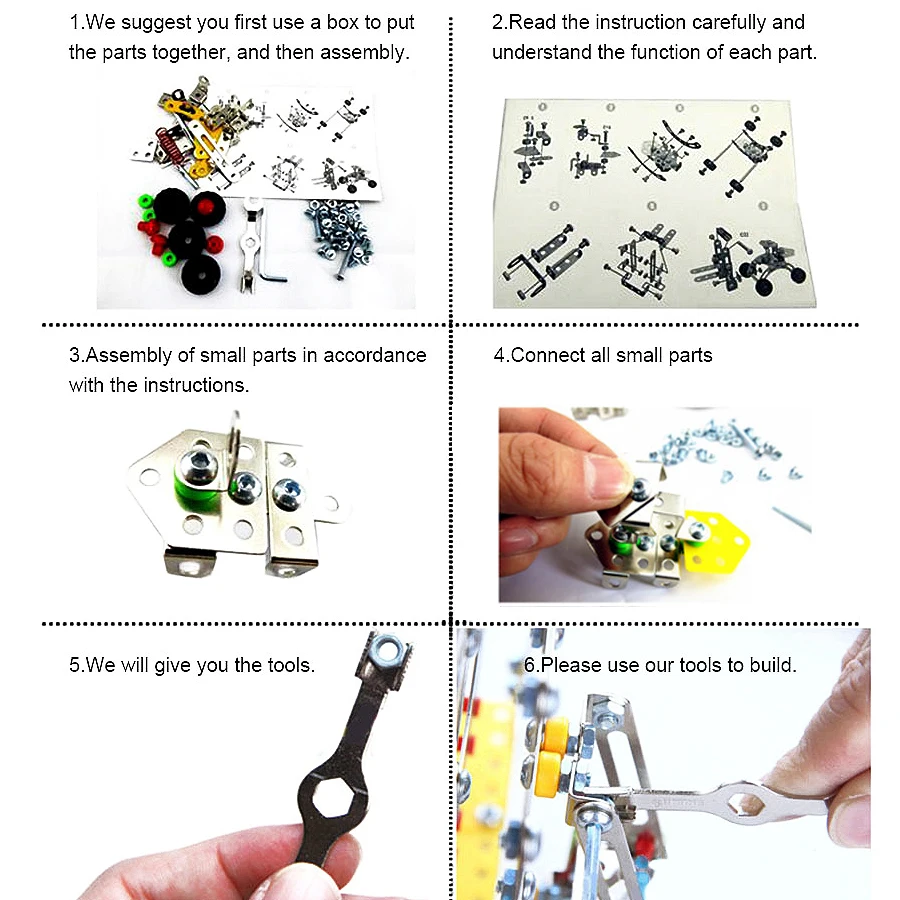 1.We suggest you first use a box to put the parts together, and then assembly.

2.Read the instruction carefully and understand the function of each part.

3.Assembly of small parts in accordance with the instructions.

4.Connect all small parts

5.We will give you the tools.

6.Please use our tools to build.