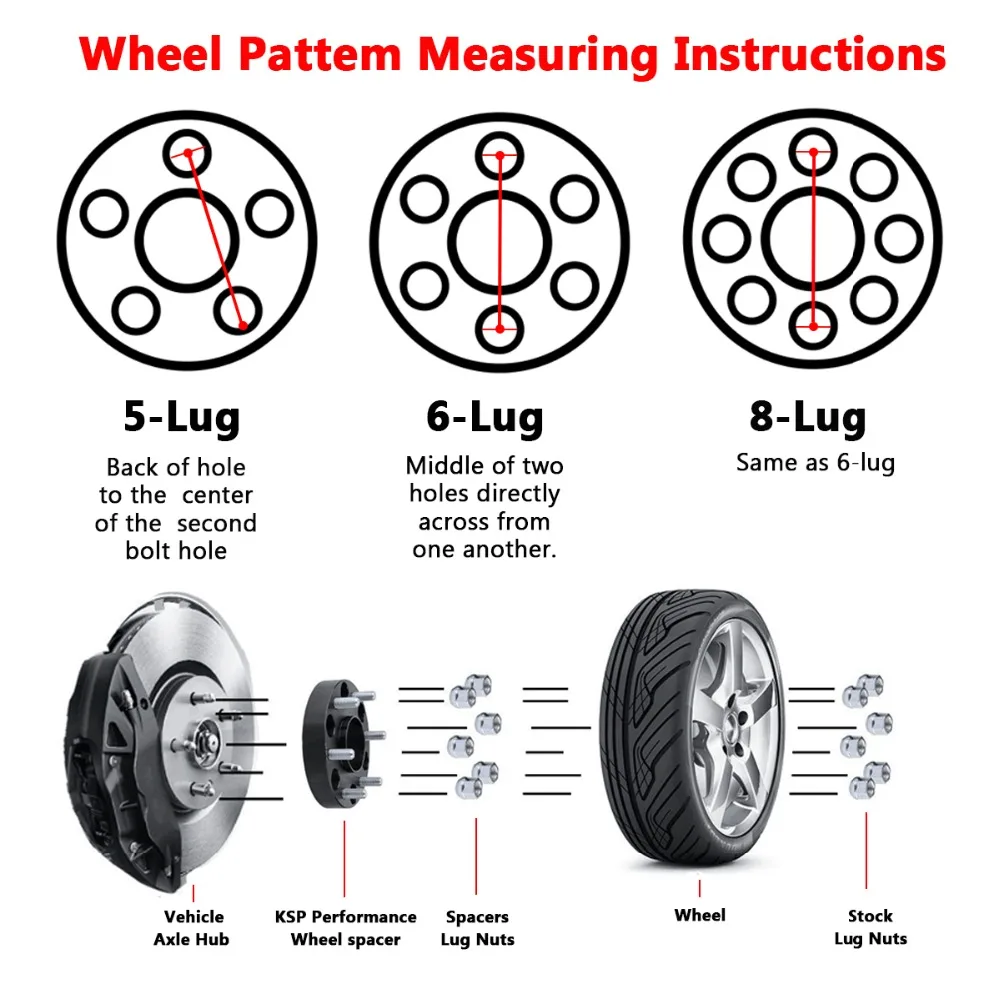 Wheel Pattem Measuring Instructions

5-Lug

Back of hole to the center of the second bolt hole

6-Lug

Middle of two holes directly across from one another.

8-Lug

Same as 6-lug

Vehicle Axle Hub

KSP Performance Wheel spacer

Spacers Lug Nuts

Wheel

Stock Lug Nuts