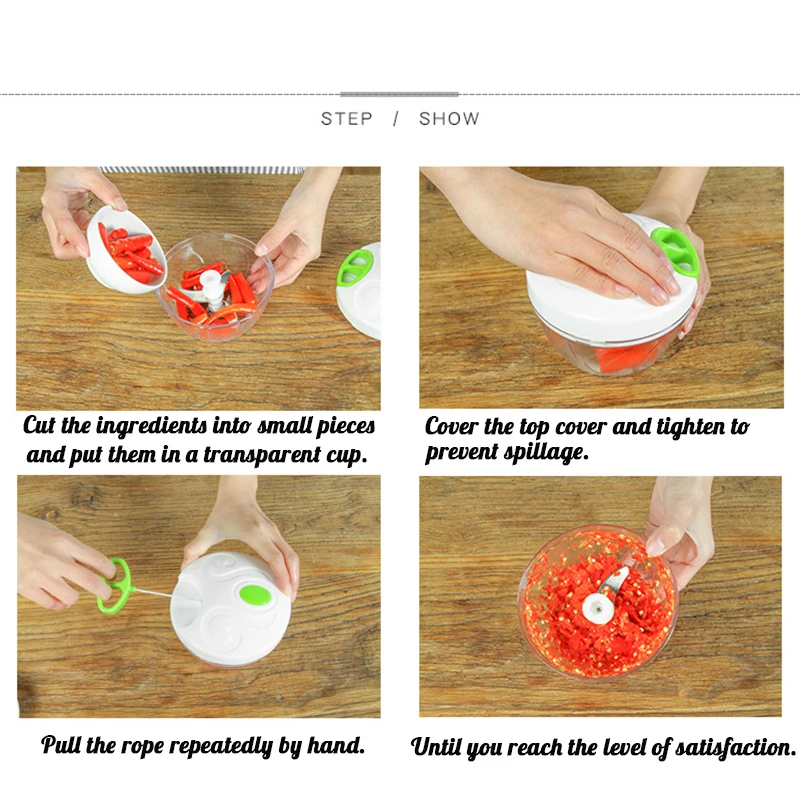 STEP / SHOW

Cut the ingredients into small pieces and put them in a transparent cup.

Cover the top cover and tighten to prevent spillage.

Pull the rope repeatedly by hand.

Until you reach the level of satisfaction.