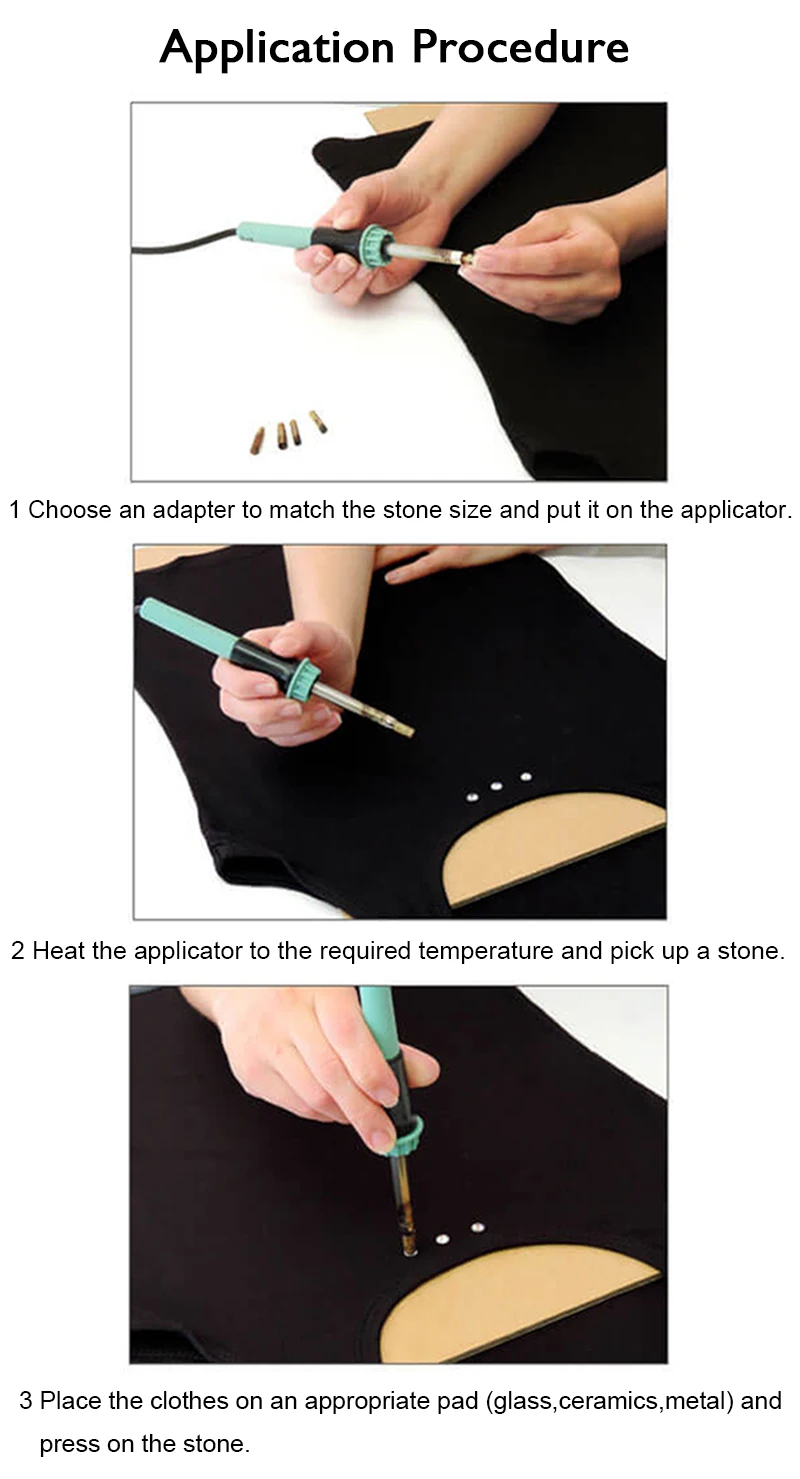 Application Procedure

1 Choose an adapter to match the stone size and put it on the applicator.

2 Heat the applicator to the required temperature and pick up a stone.

3 Place the clothes on an appropriate pad (glass,ceramics,metal) and press on the stone.