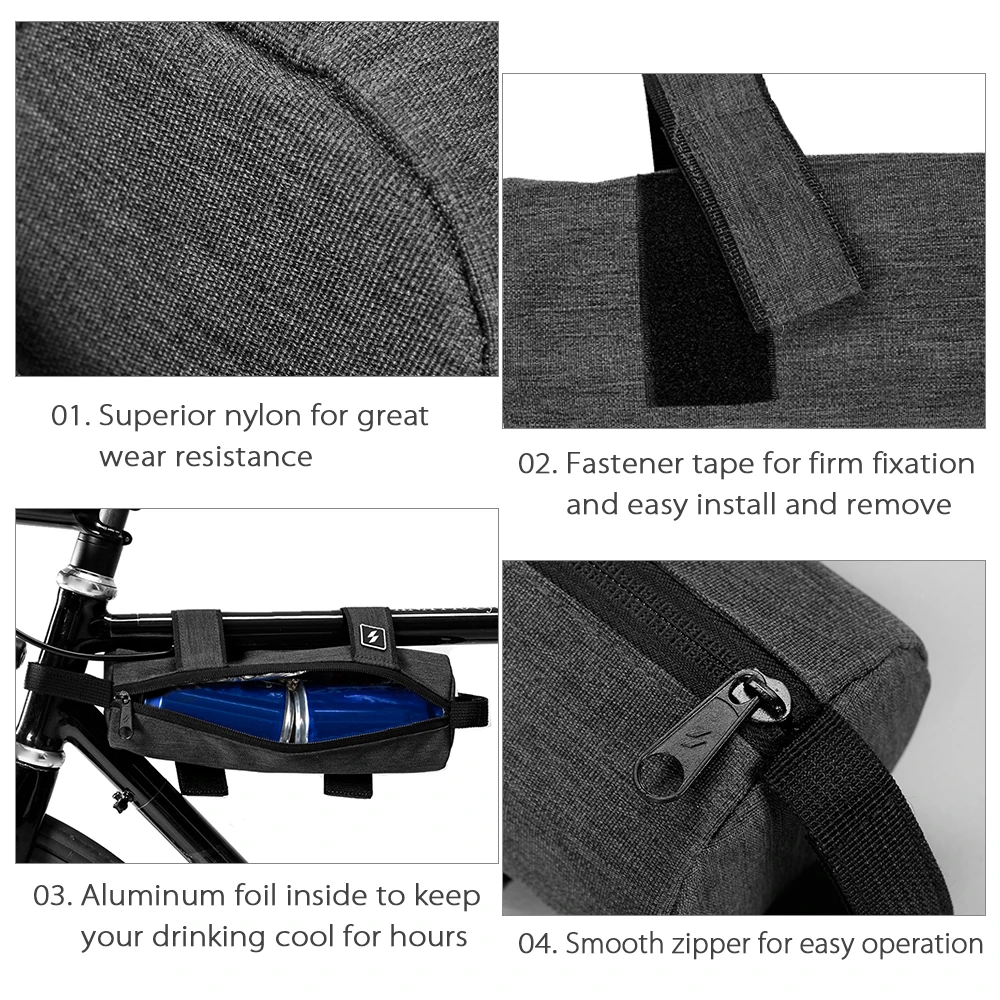 01. Superior nylon for great wear resistance

02. Fastener tape for firm fixation and easy install and remove

03. Aluminum foil inside to keep your drinking cool for hours

04. Smooth zipper for easy operation