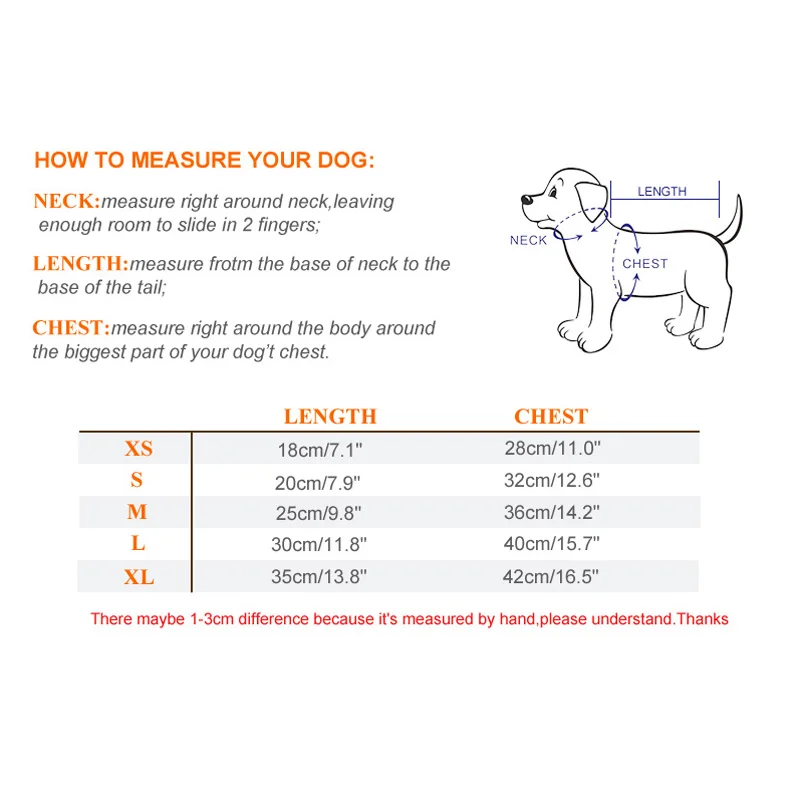 HOW TO MEASURE YOUR DOG:

NECK:measure right around neck,leaving enough room to slide in 2 fingers;

LENGTH:measure frotm the base of neck to the base of the tail;

CHEST:measure right around the body around the biggest part of your dog't chest.

LENGTH

NECK

CHEST

| | LENGTH | CHEST |
|---|---|---|
| XS | 18cm/7.1" | 28cm/11.0" |
| S | 20cm/7.9" | 32cm/12.6" |
| M | 25cm/9.8" | 36cm/14.2" |
| L | 30cm/11.8" | 40cm/15.7" |
| XL | 35cm/13.8" | 42cm/16.5" |

There maybe 1-3cm difference because it's measured by hand,please understand.Thanks