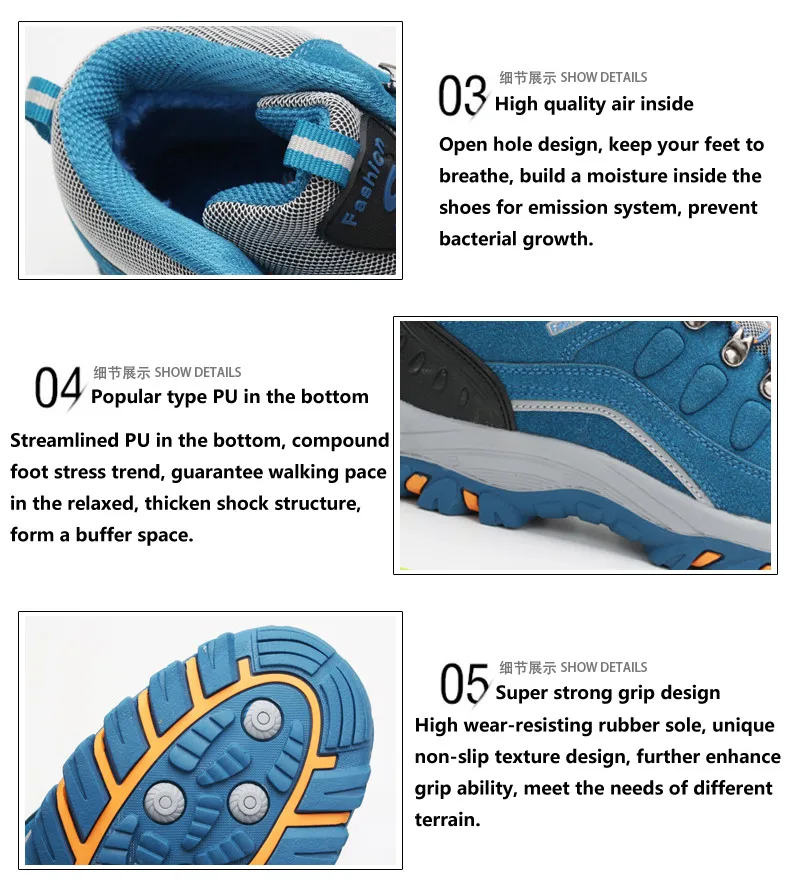 Fashion

03 细节展示 SHOW DETAILS
High quality air inside

Open hole design, keep your feet to breathe, build a moisture inside the shoes for emission system, prevent bacterial growth.

04 细节展示 SHOW DETAILS
Popular type PU in the bottom

Streamlined PU in the bottom, compound foot stress trend, guarantee walking pace in the relaxed, thicken shock structure, form a buffer space.

05 细节展示 SHOW DETAILS
Super strong grip design

High wear-resisting rubber sole, unique non-slip texture design, further enhance grip ability, meet the needs of different terrain.