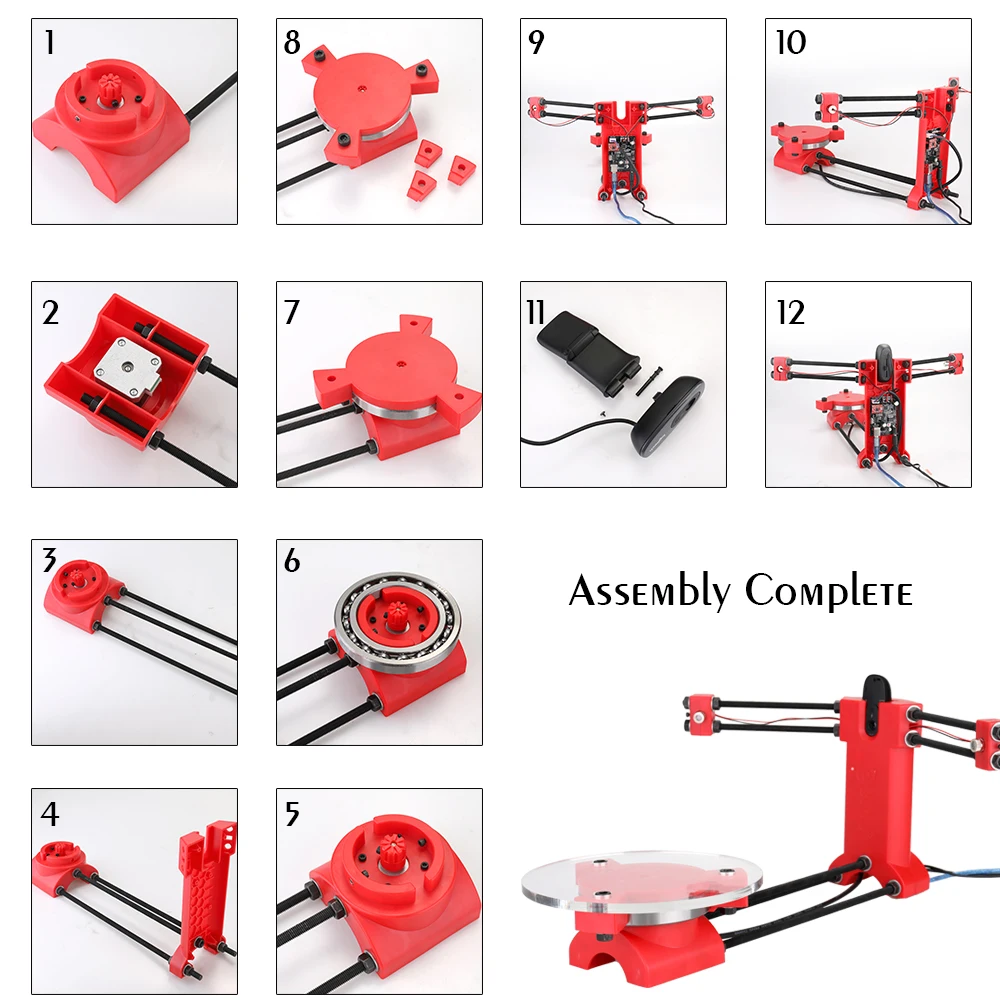 1

8

9

10

2

7

11

12

3

6

Assembly Complete

4

5