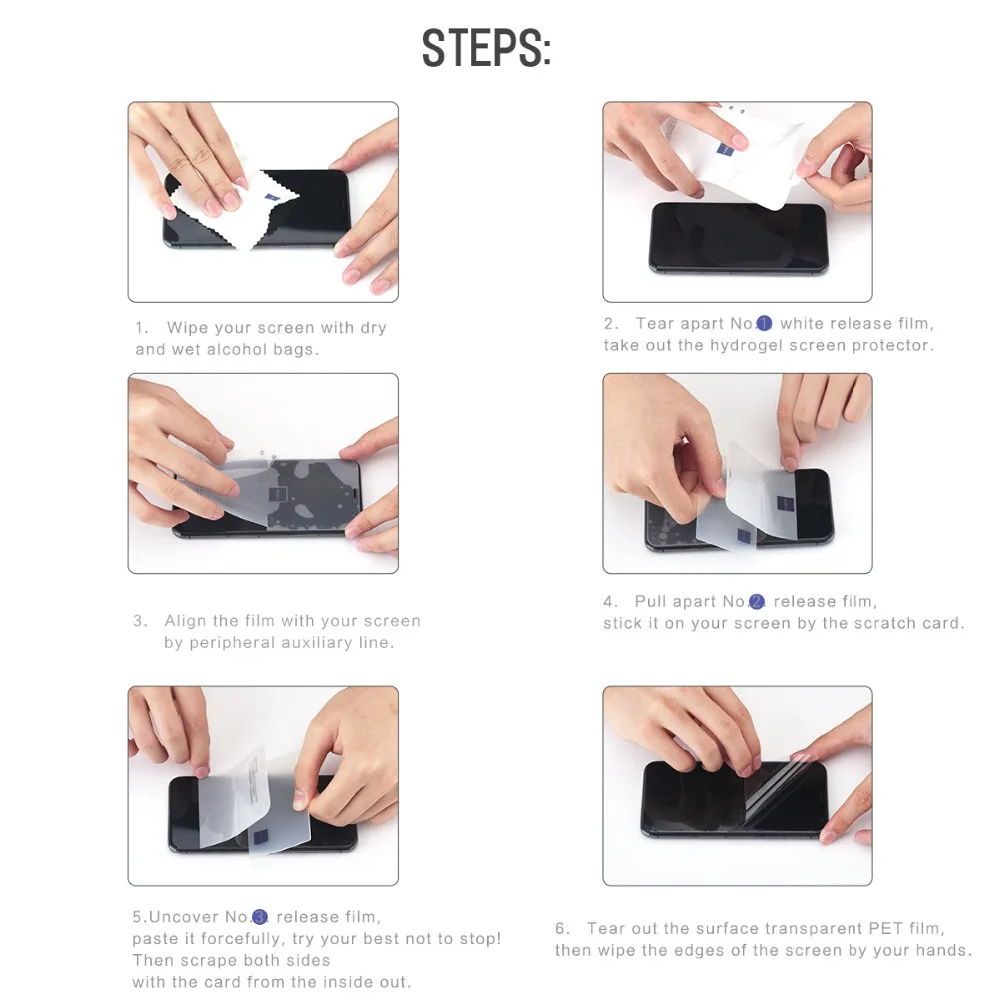 STEPS:

1. Wipe your screen with dry and wet alcohol bags.

2. Tear apart No.1 white release film, take out the hydrogel screen protector.

3. Align the film with your screen by peripheral auxiliary line.

4. Pull apart No.2 release film, stick it on your screen by the scratch card.

5.Uncover No.3 release film, paste it forcefully, try your best not to stop! Then scrape both sides with the card from the inside out.

6. Tear out the surface transparent PET film, then wipe the edges of the screen by your hands.