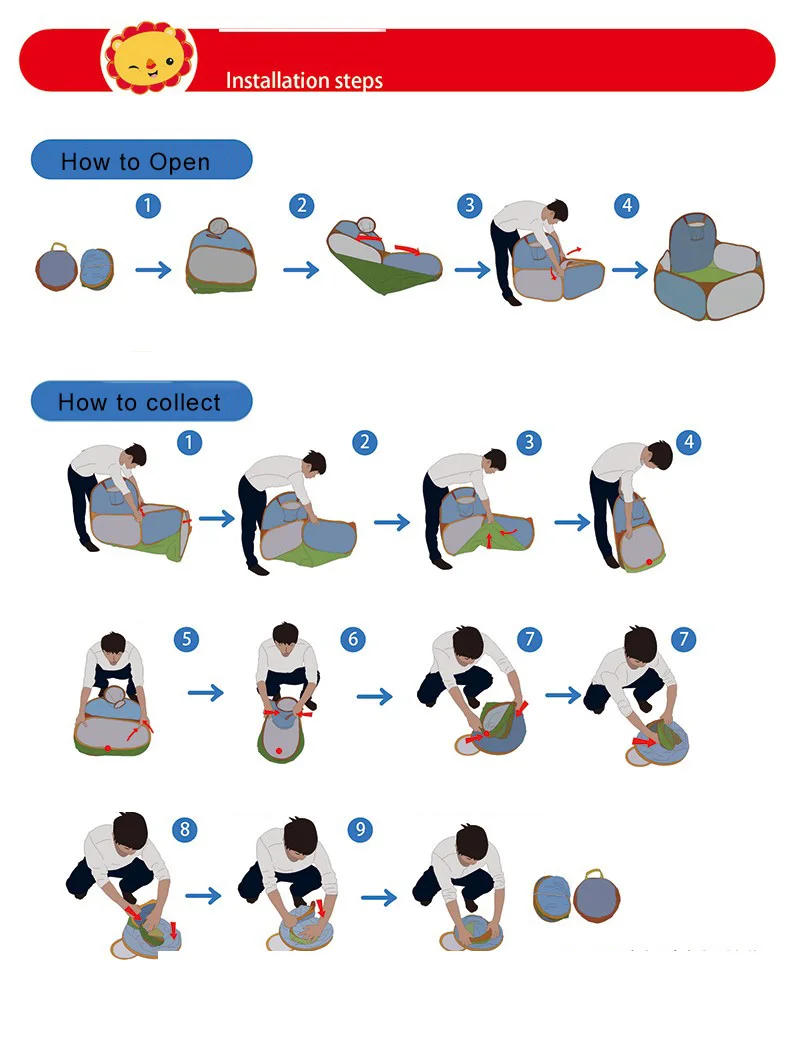 Installation steps

How to Open

1 2 3 4

How to collect

1 2 3 4

5 6 7 7

8 9