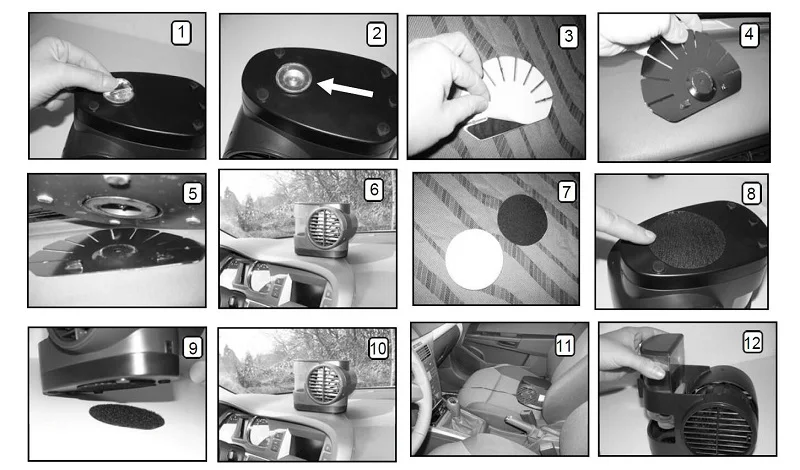 1

2

3

4

5

6

7

8

9

10

11

12