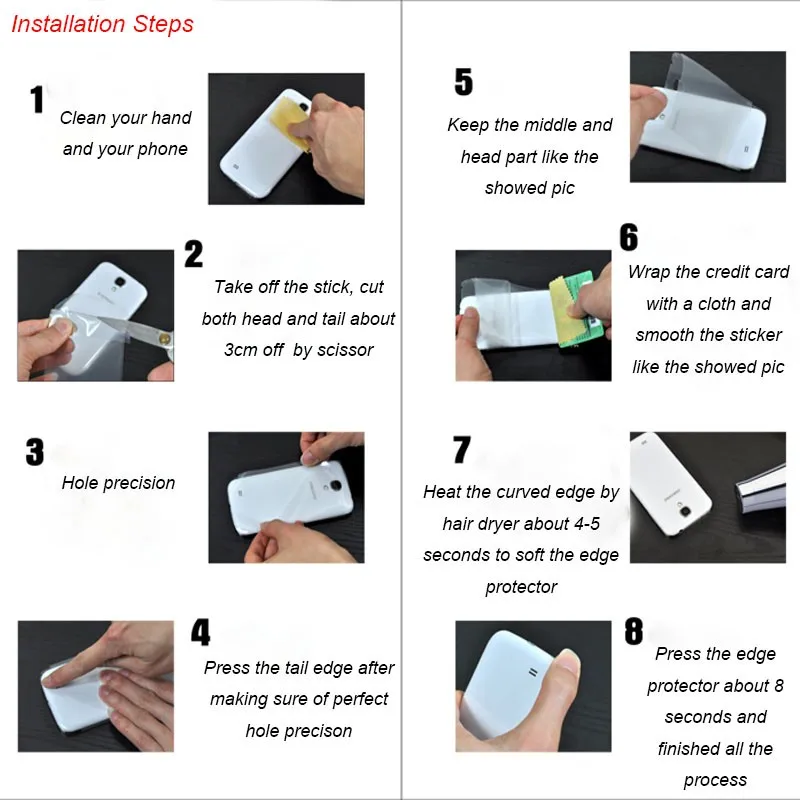 Installation Steps

1
Clean your hand and your phone

2
Take off the stick, cut both head and tail about 3cm off by scissor

3
Hole precision

4
Press the tail edge after making sure of perfect hole precison

5
Keep the middle and head part like the showed pic

6
Wrap the credit card with a cloth and smooth the sticker like the showed pic

7
Heat the curved edge by hair dryer about 4-5 seconds to soft the edge protector

8
Press the edge protector about 8 seconds and finished all the process