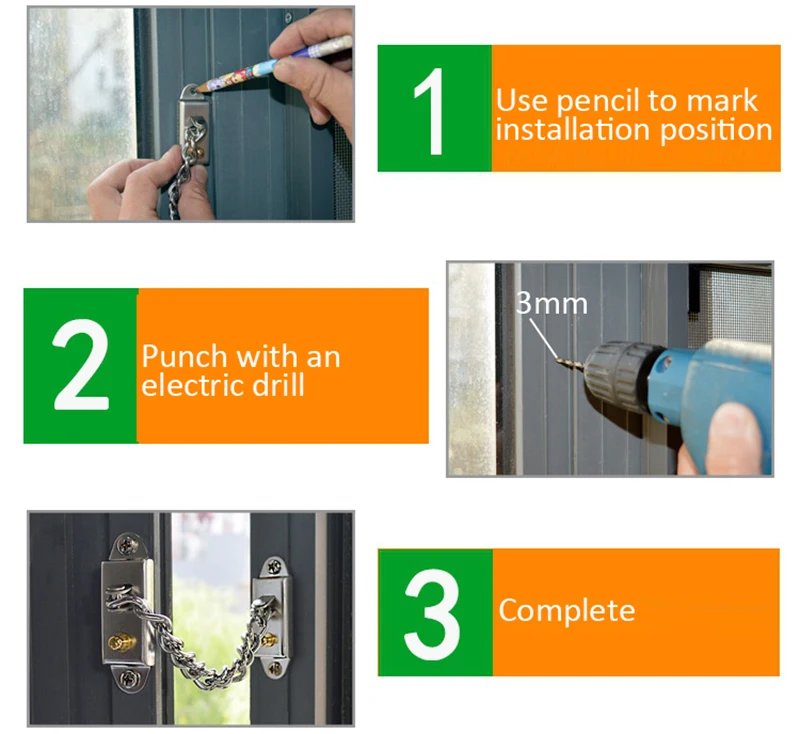 1
Use pencil to mark installation position

2
Punch with an electric drill

3mm

3
Complete