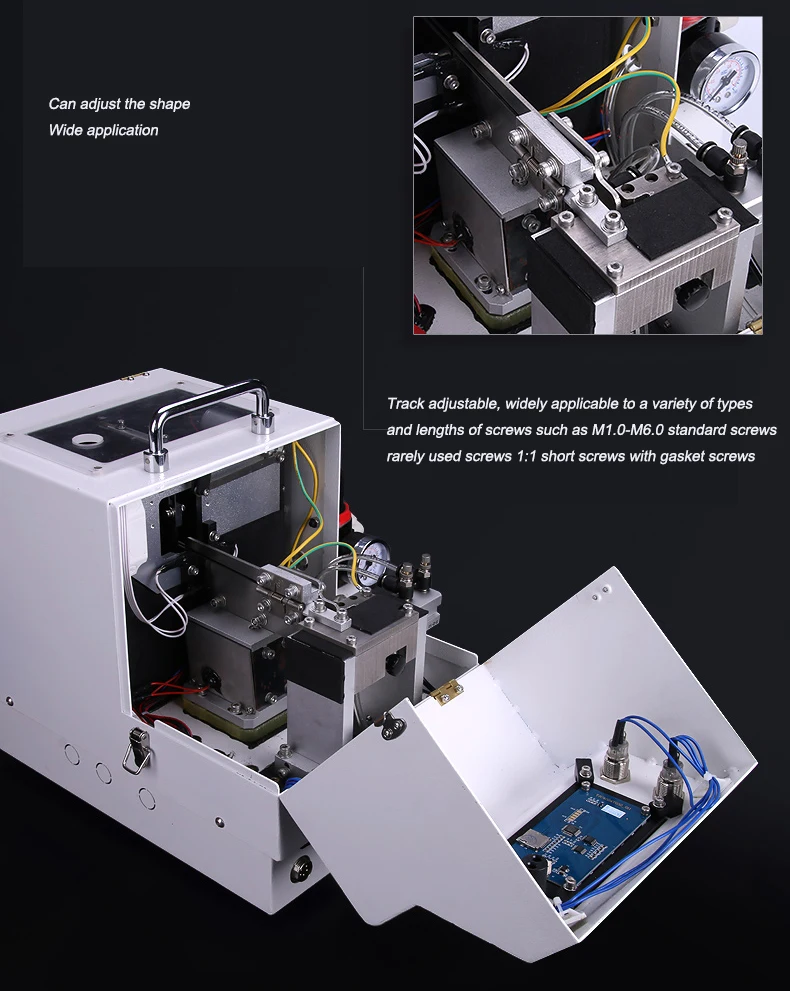 Can adjust the shape
Wide application

Track adjustable, widely applicable to a variety of types and lengths of screws such as M1.0-M6.0 standard screws rarely used screws 1:1 short screws with gasket screws