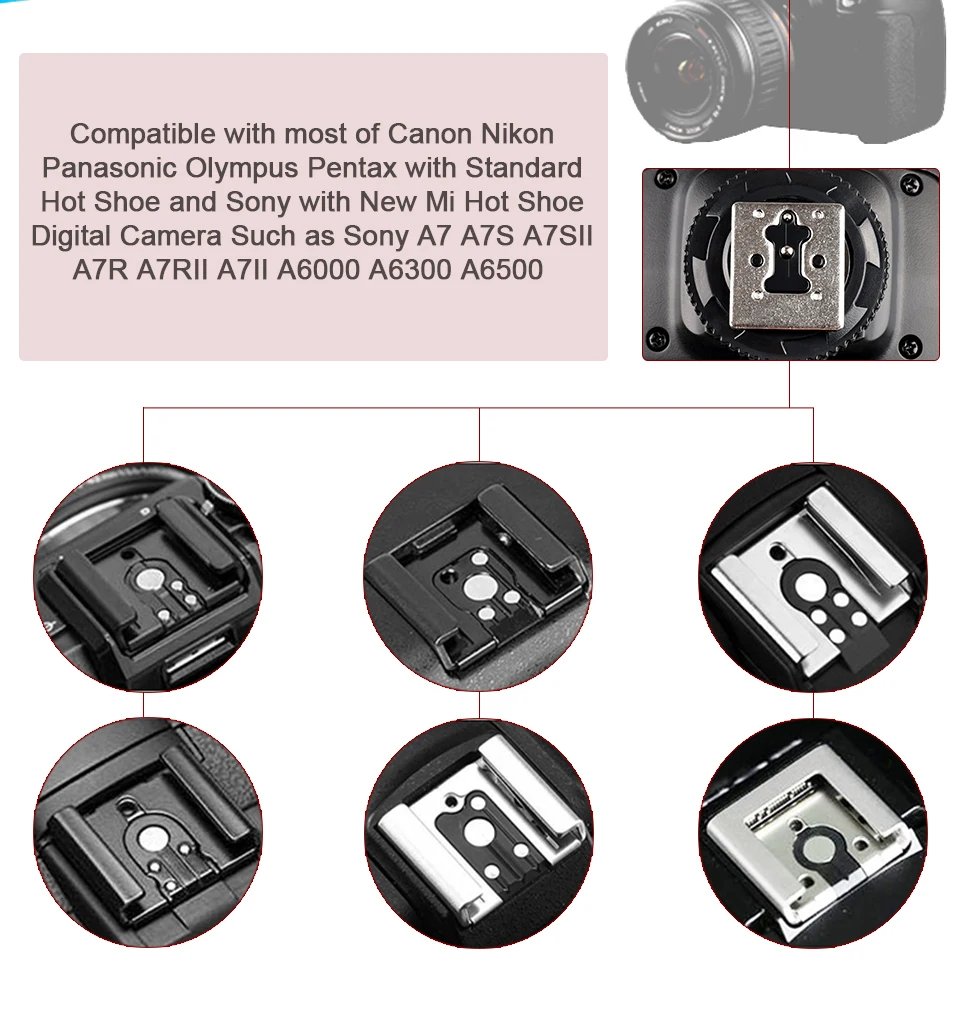 Compatible with most of Canon Nikon Panasonic Olympus Pentax with Standard Hot Shoe and Sony with New Mi Hot Shoe Digital Camera Such as Sony A7 A7S A7SII A7R A7RII A7II A6000 A6300 A6500