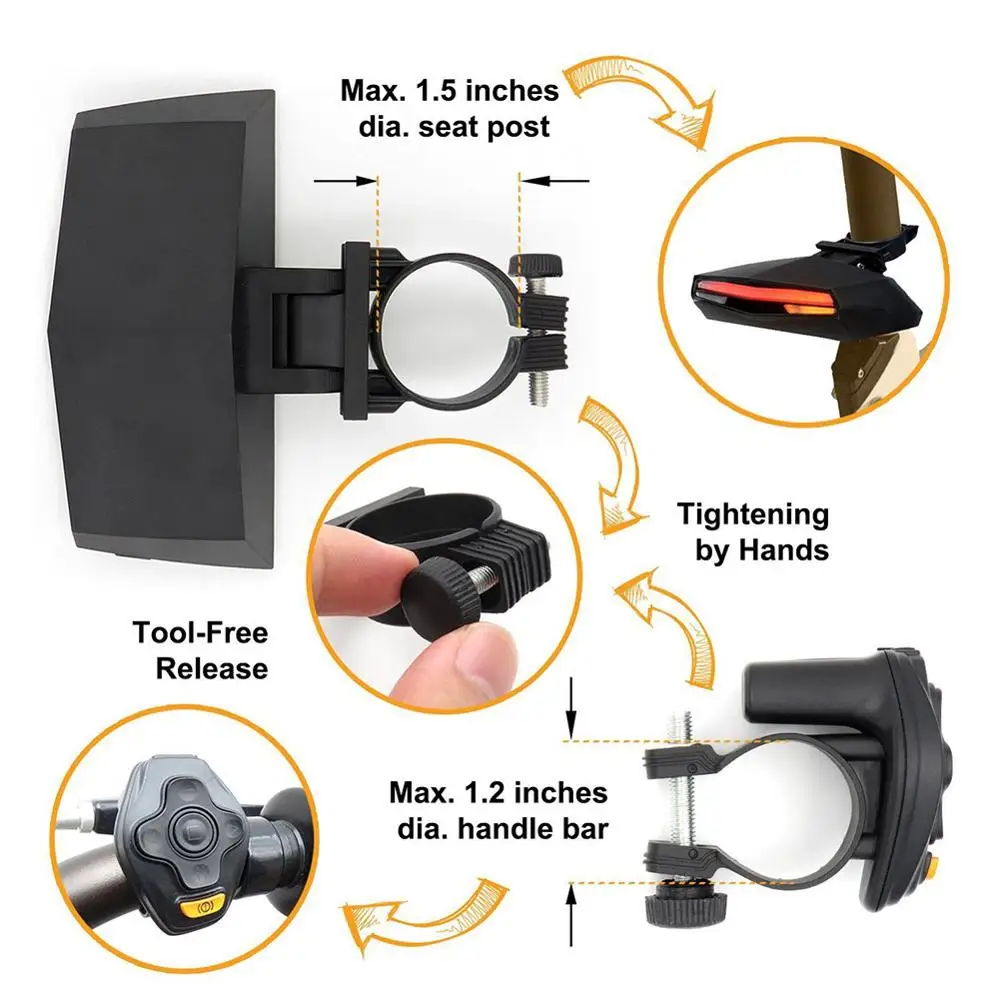 Max. 1.5 inches dia. seat post

Tightening by Hands

Tool-Free Release

Max. 1.2 inches dia. handle bar