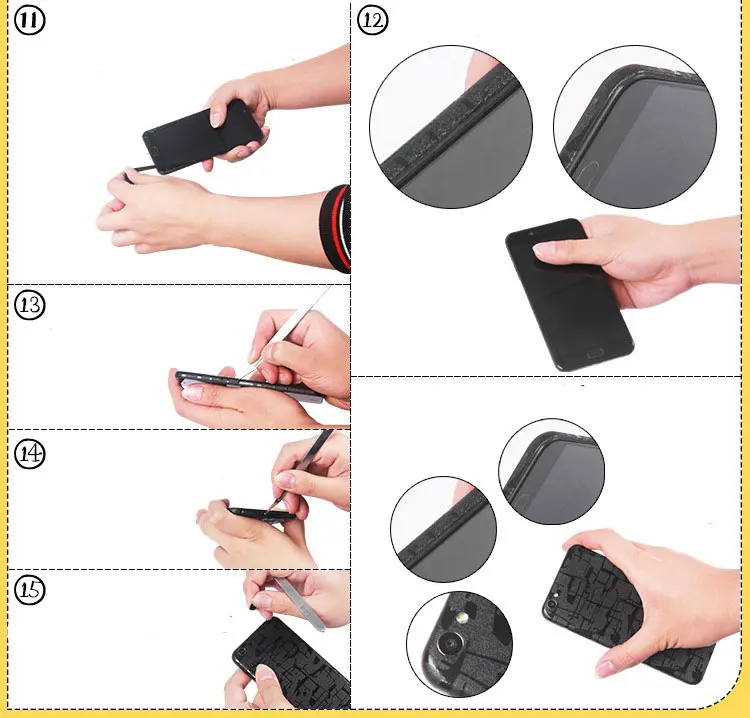 ⑪

⑫

⑬

⑭

⑮