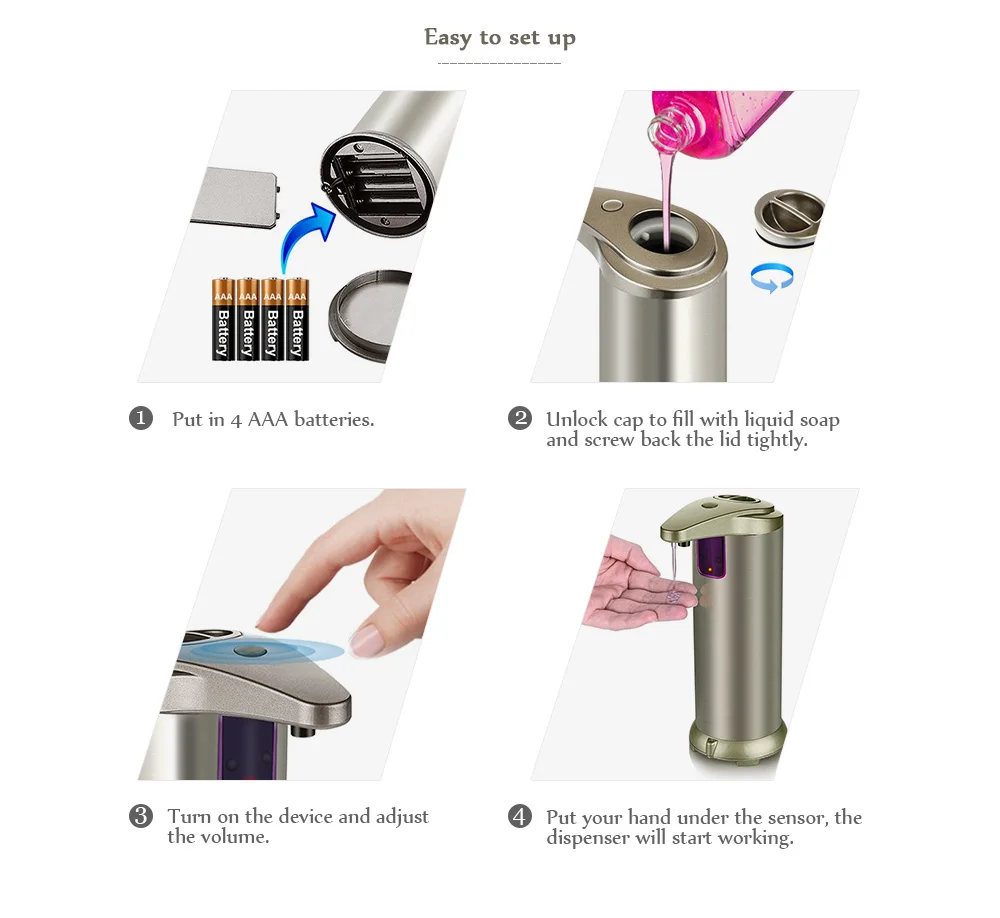 Easy to set up

AAA Battery
AAA Battery
AAA Battery
AAA Battery

1 Put in 4 AAA batteries.

2 Unlock cap to fill with liquid soap and screw back the lid tightly.

3 Turn on the device and adjust the volume.

4 Put your hand under the sensor, the dispenser will start working.