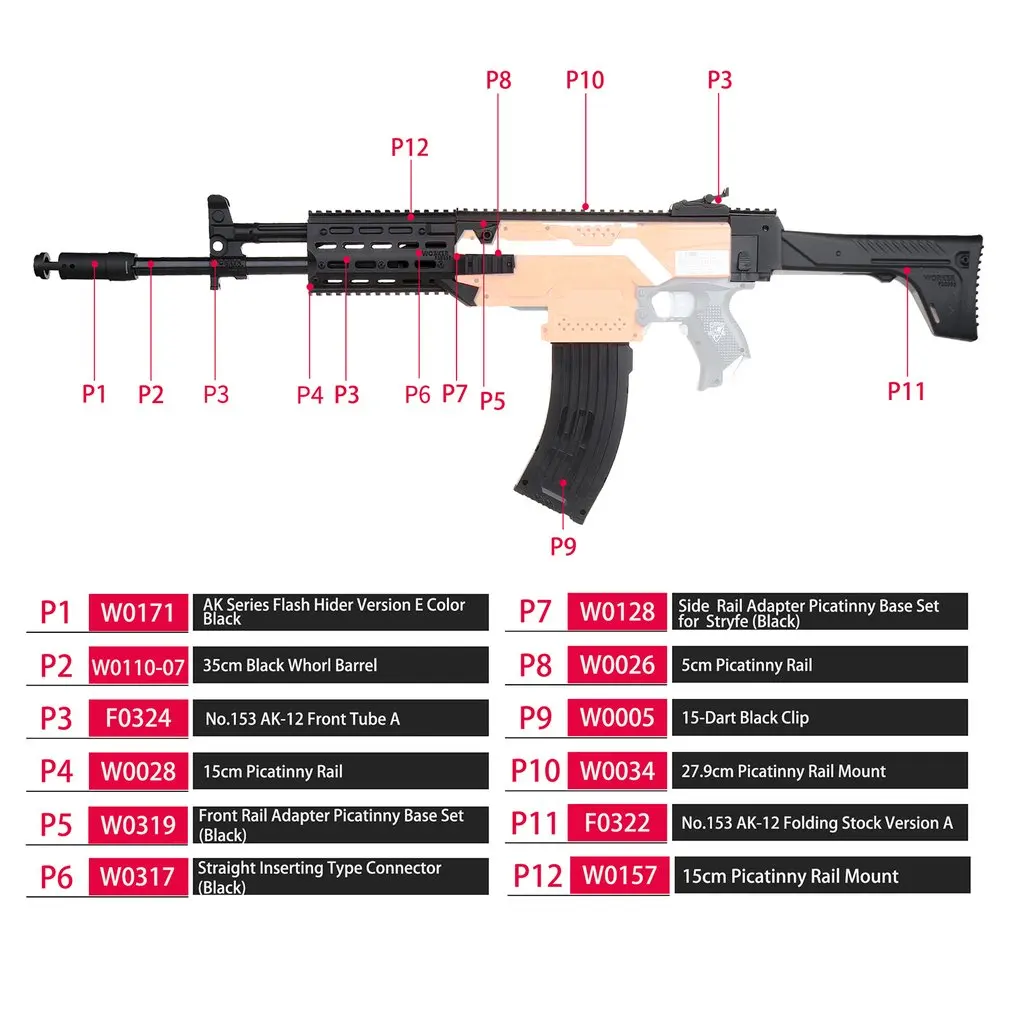 P8 P10 P3

P12

P1 P2 P3 P4 P3 P6 P7 P5 P11

P9

| | | |
|---|---|---|
| P1 | W0171 | AK Series Flash Hider Version E Color Black |
| P2 | W0110-07 | 35cm Black Whorl Barrel |
| P3 | F0324 | No.153 AK-12 Front Tube A |
| P4 | W0028 | 15cm Picatinny Rail |
| P5 | W0319 | Front Rail Adapter Picatinny Base Set (Black) |
| P6 | W0317 | Straight Inserting Type Connector (Black) |

| | | |
|---|---|---|
| P7 | W0128 | Side Rail Adapter Picatinny Base Set for Stryfe (Black) |
| P8 | W0026 | 5cm Picatinny Rail |
| P9 | W0005 | 15-Dart Black Clip |
| P10 | W0034 | 27.9cm Picatinny Rail Mount |
| P11 | F0322 | No.153 AK-12 Folding Stock Version A |
| P12 | W0157 | 15cm Picatinny Rail Mount |