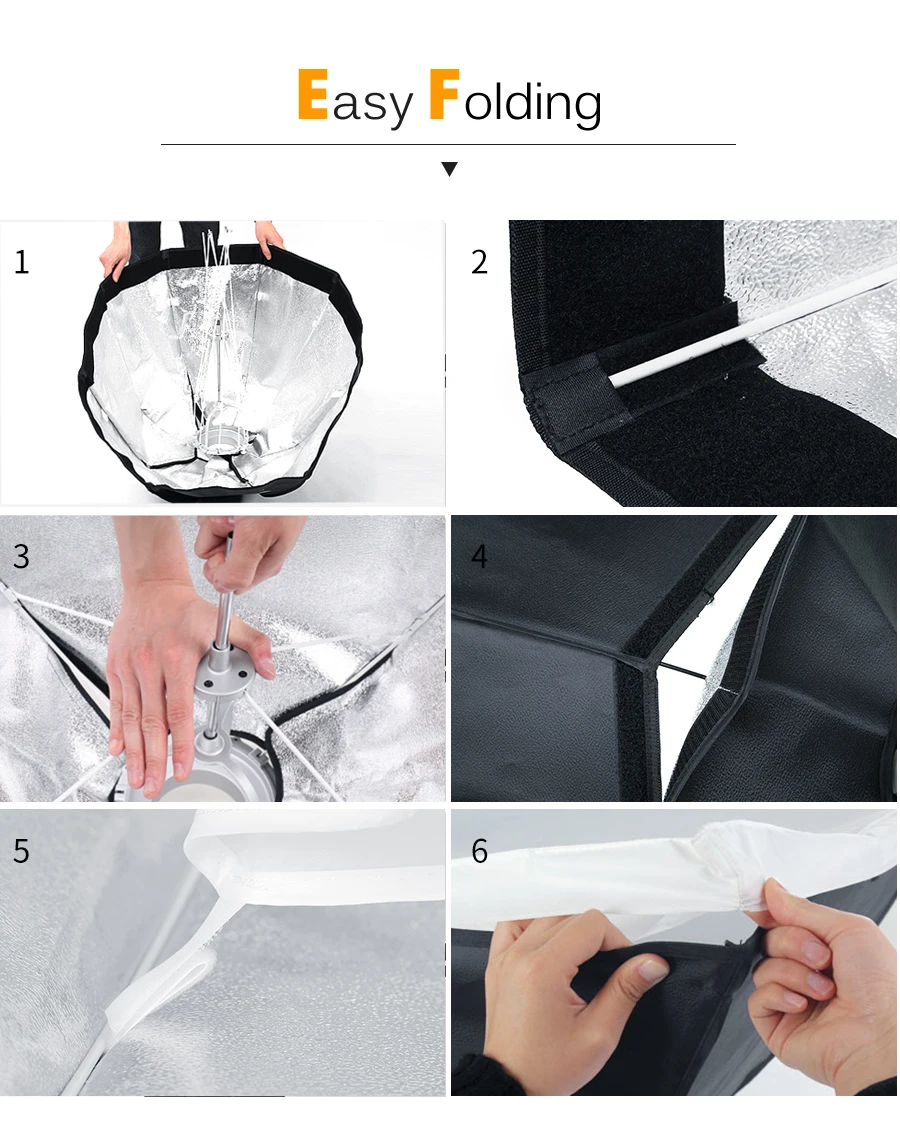 Easy Folding

1

2

3

4

5

6