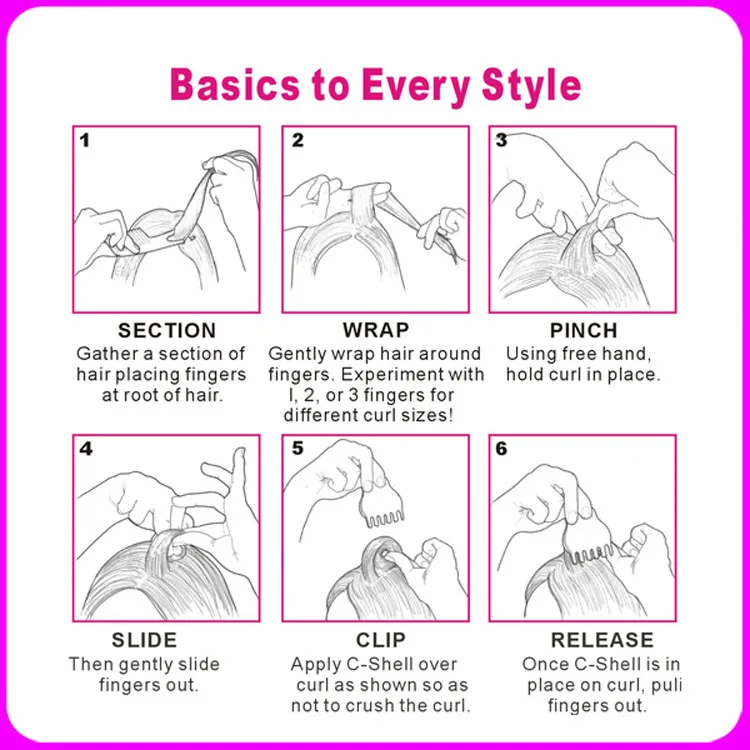 Basics to Every Style

1

SECTION
Gather a section of hair placing fingers at root of hair.

2

WRAP
Gently wrap hair around fingers. Experiment with l, 2, or 3 fingers for different curl sizes!

3

PINCH
Using free hand, hold curl in place.

4

SLIDE
Then gently slide fingers out.

5

CLIP
Apply C-Shell over curl as shown so as not to crush the curl.

6

RELEASE
Once C-Shell is in place on curl, puli fingers out.