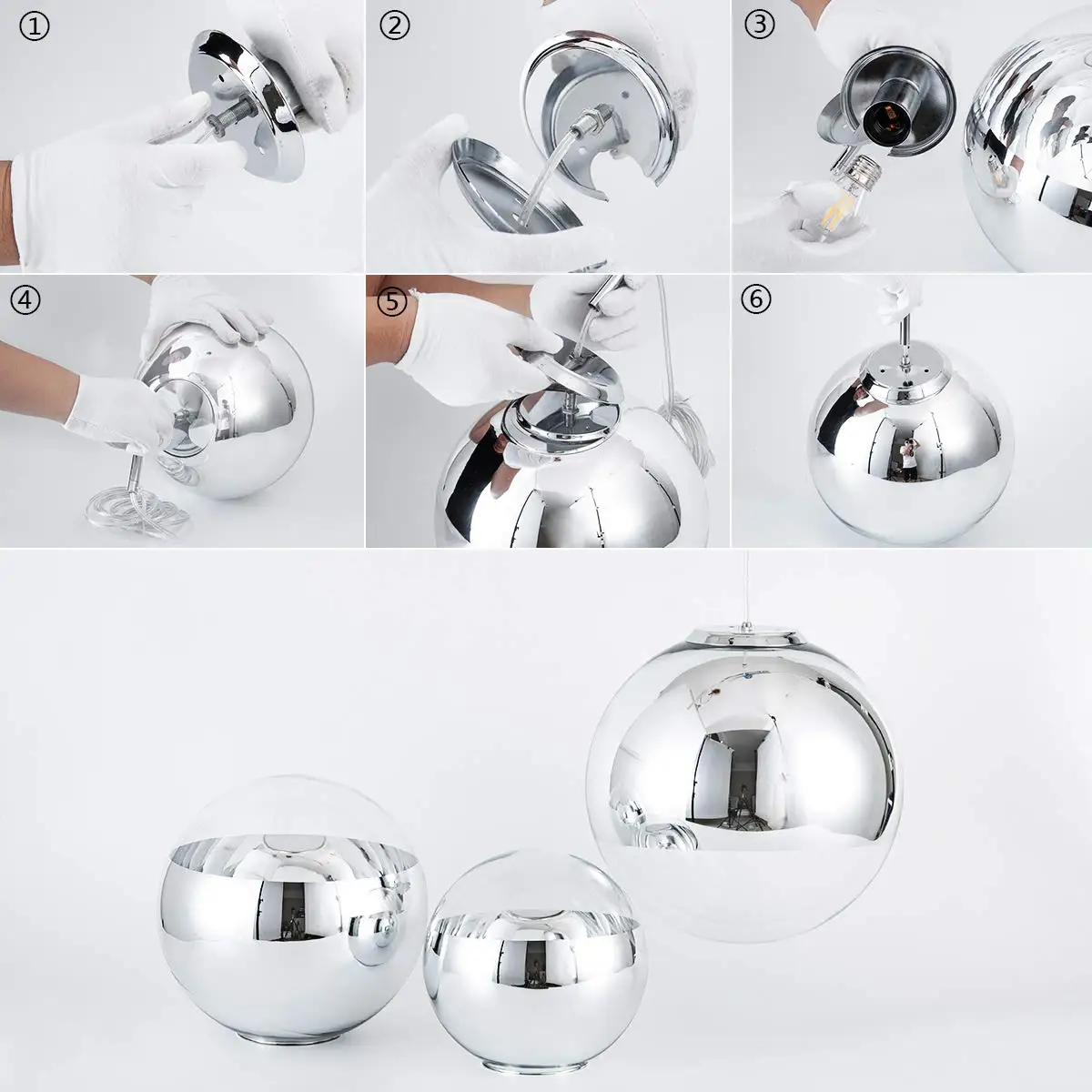 ①

②

③

④

⑤

⑥