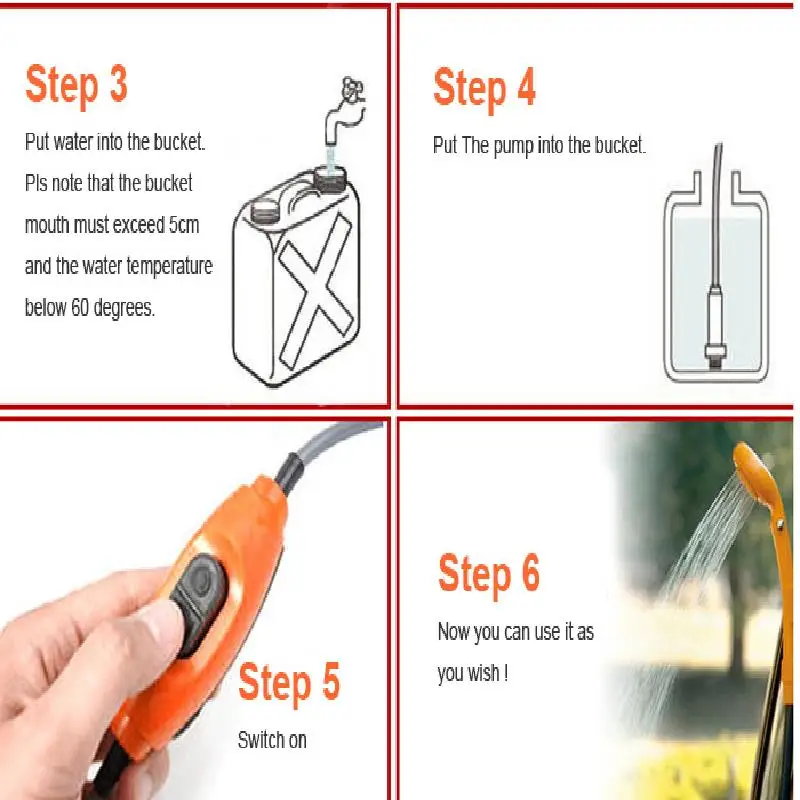 Step 3

Put water into the bucket. Pls note that the bucket mouth must exceed 5cm and the water temperature below 60 degrees.

Step 4

Put The pump into the bucket.

Step 5

Switch on

Step 6

Now you can use it as you wish !