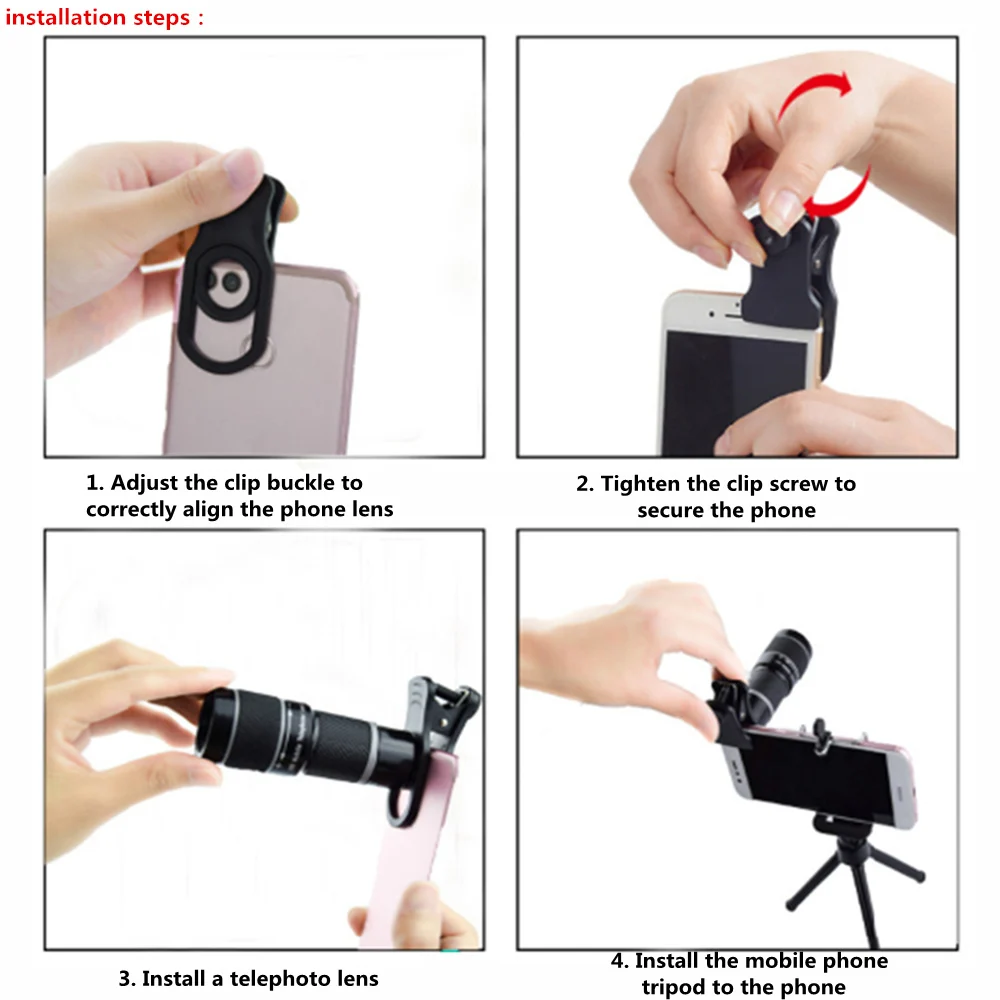 installation steps :

1. Adjust the clip buckle to correctly align the phone lens

2. Tighten the clip screw to secure the phone

3. Install a telephoto lens

4. Install the mobile phone tripod to the phone