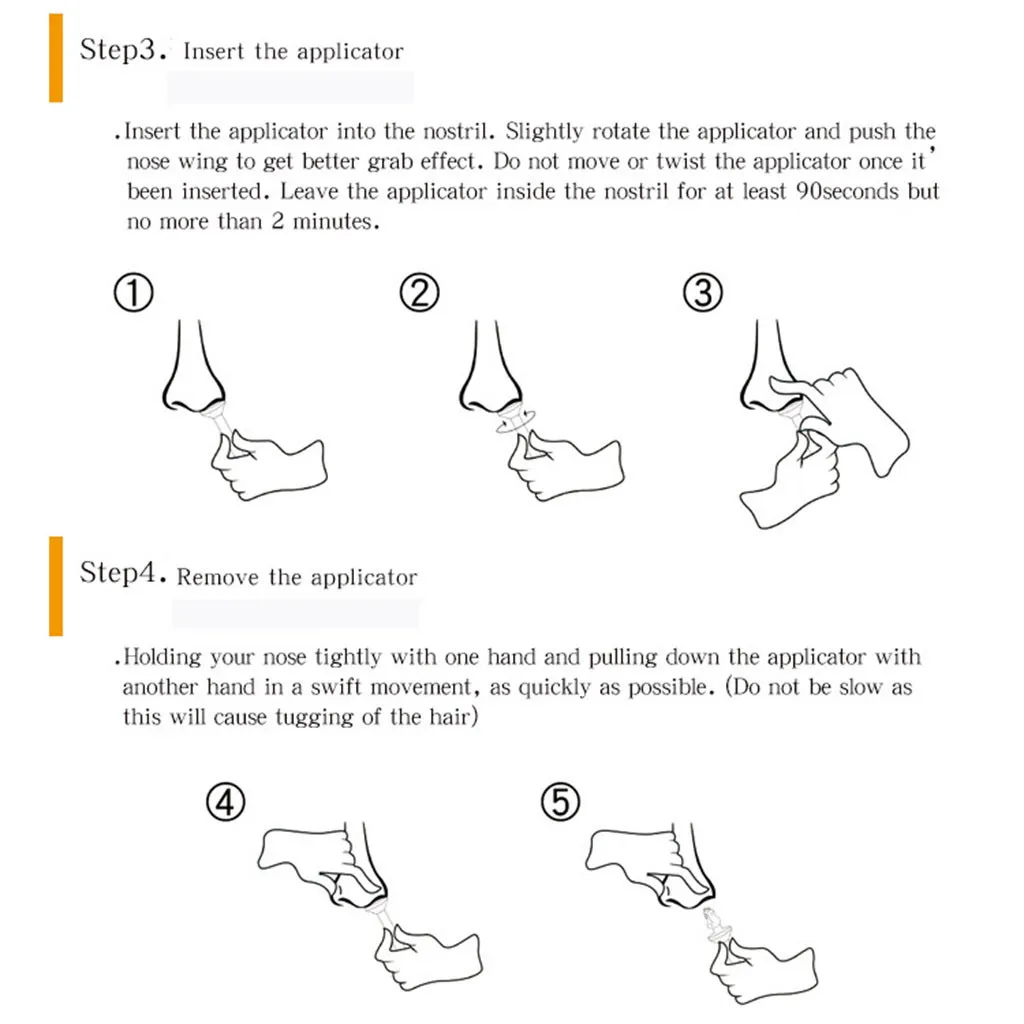 Step3. Insert the applicator

.Insert the applicator into the nostril. Slightly rotate the applicator and push the nose wing to get better grab effect. Do not move or twist the applicator once it' been inserted. Leave the applicator inside the nostril for at least 90seconds but no more than 2 minutes.

①

②

③

Step4. Remove the applicator

.Holding your nose tightly with one hand and pulling down the applicator with another hand in a swift movement, as quickly as possible. (Do not be slow as this will cause tugging of the hair)

④

⑤