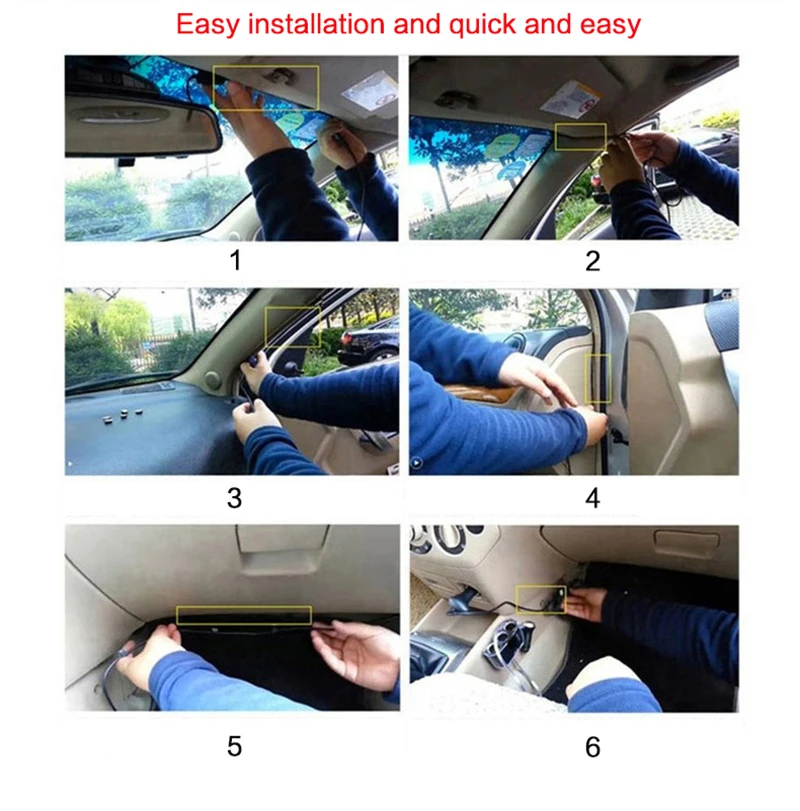 Easy installation and quick and easy

1

2

3

4

5

6