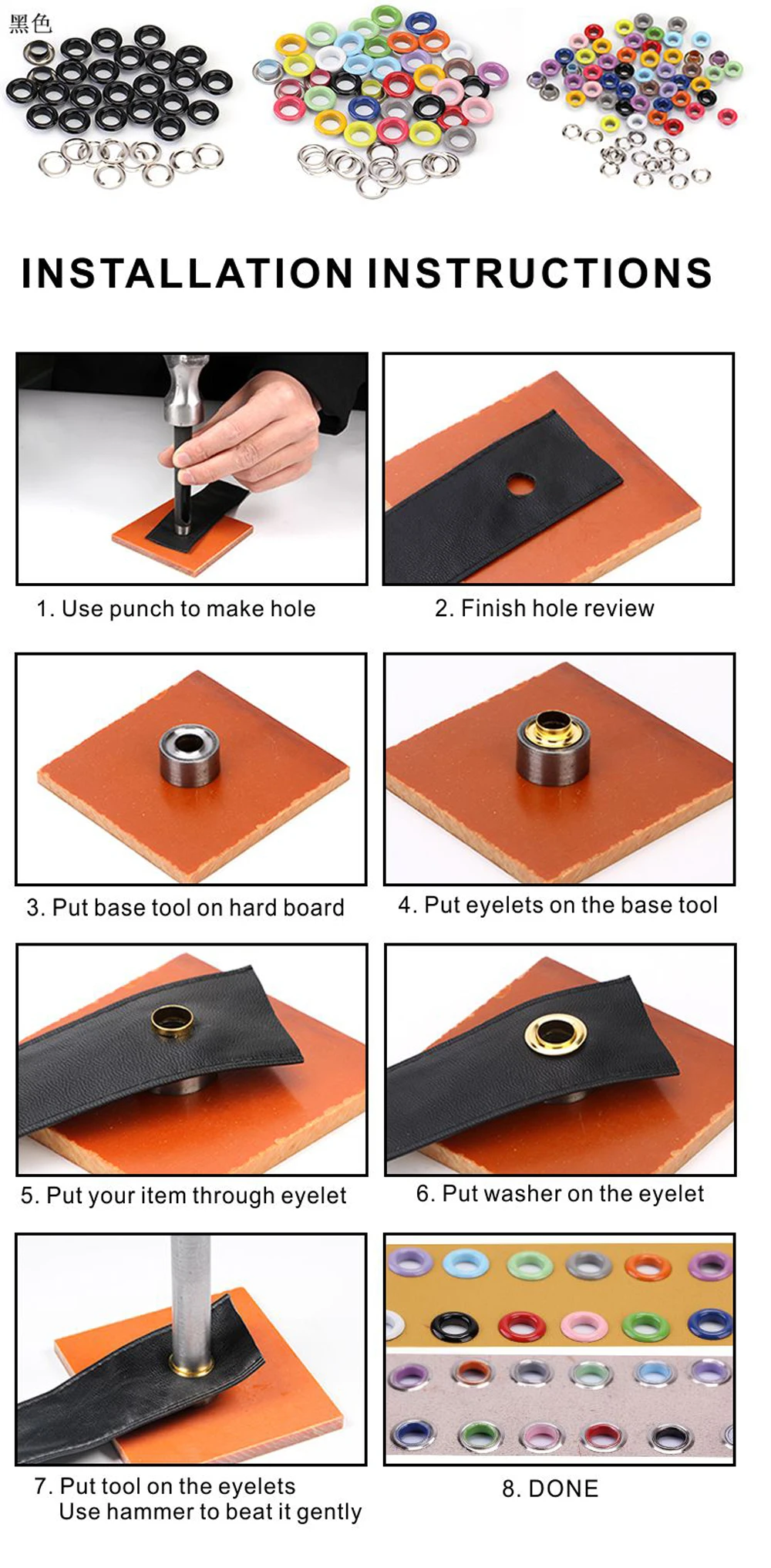 黑色

INSTALLATION INSTRUCTIONS

1. Use punch to make hole

2. Finish hole review

3. Put base tool on hard board

4. Put eyelets on the base tool

5. Put your item through eyelet

6. Put washer on the eyelet

7. Put tool on the eyelets
Use hammer to beat it gently

8. DONE