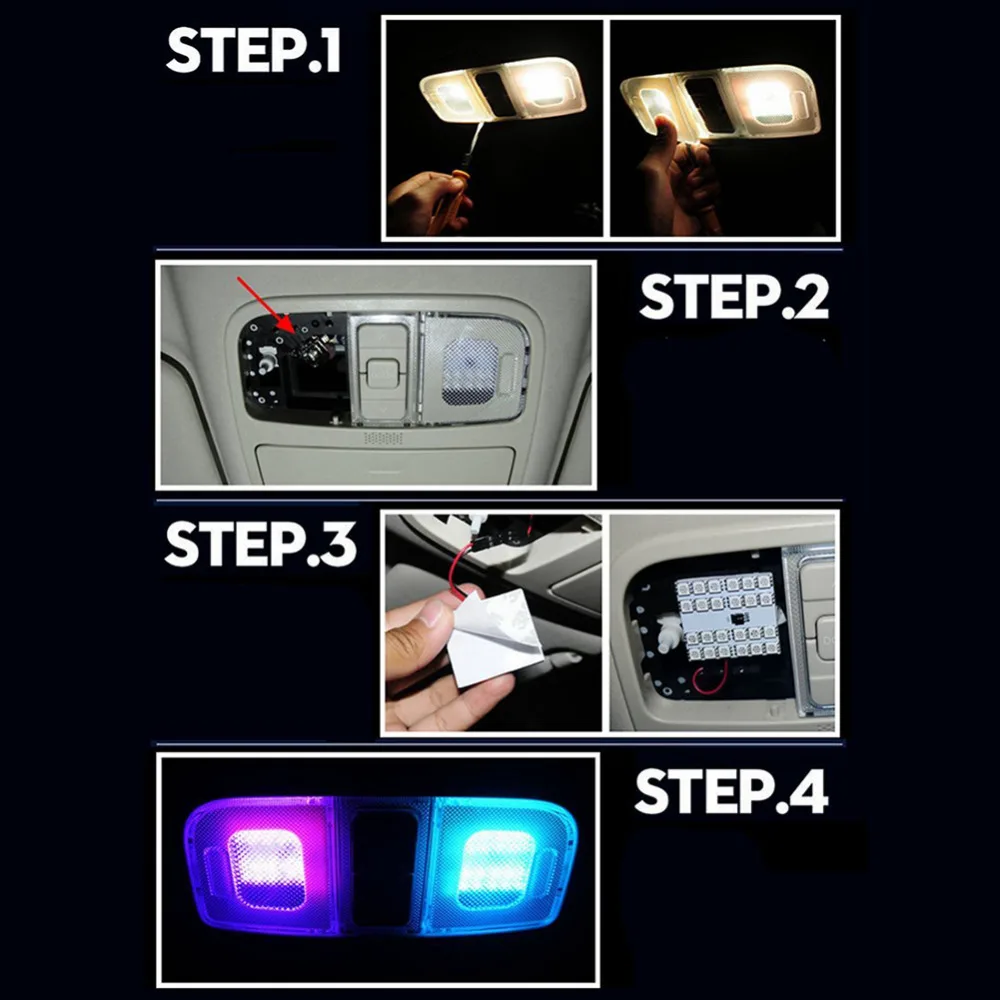 STEP.1

STEP.2

STEP.3

STEP.4