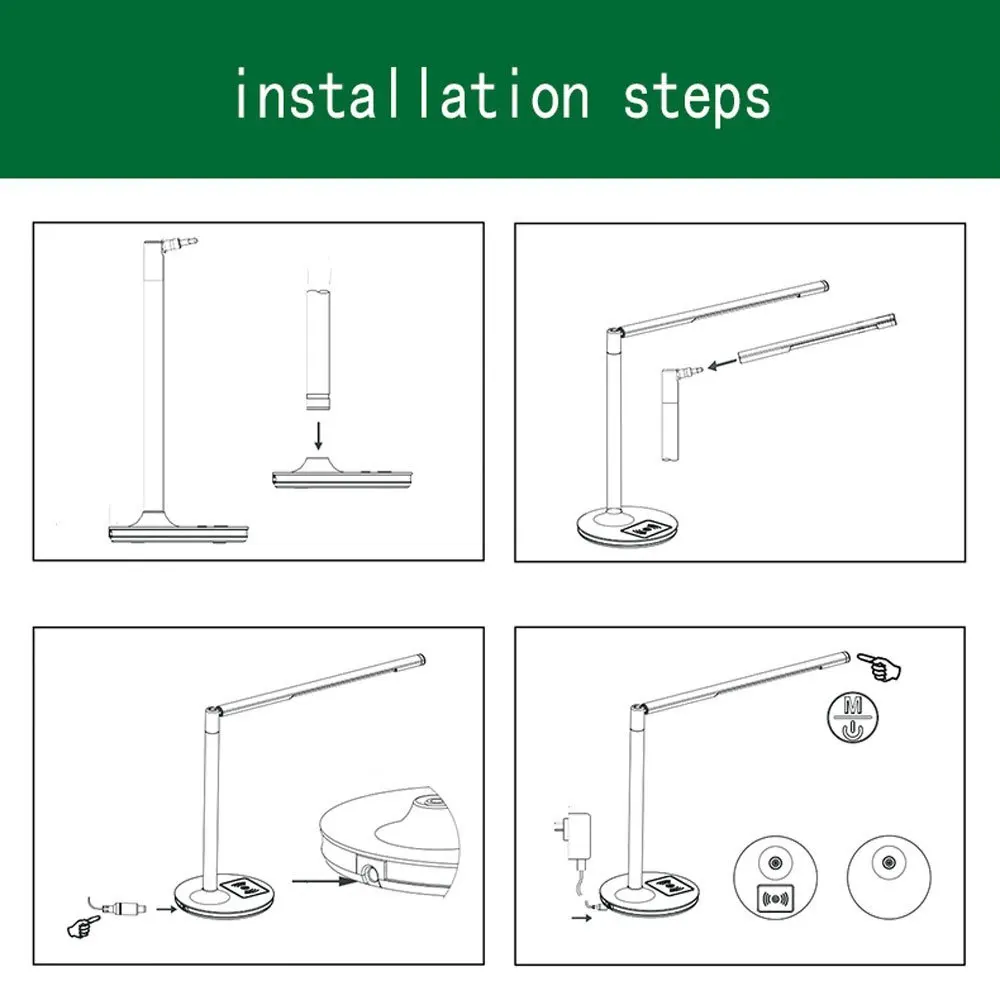 installation steps

M