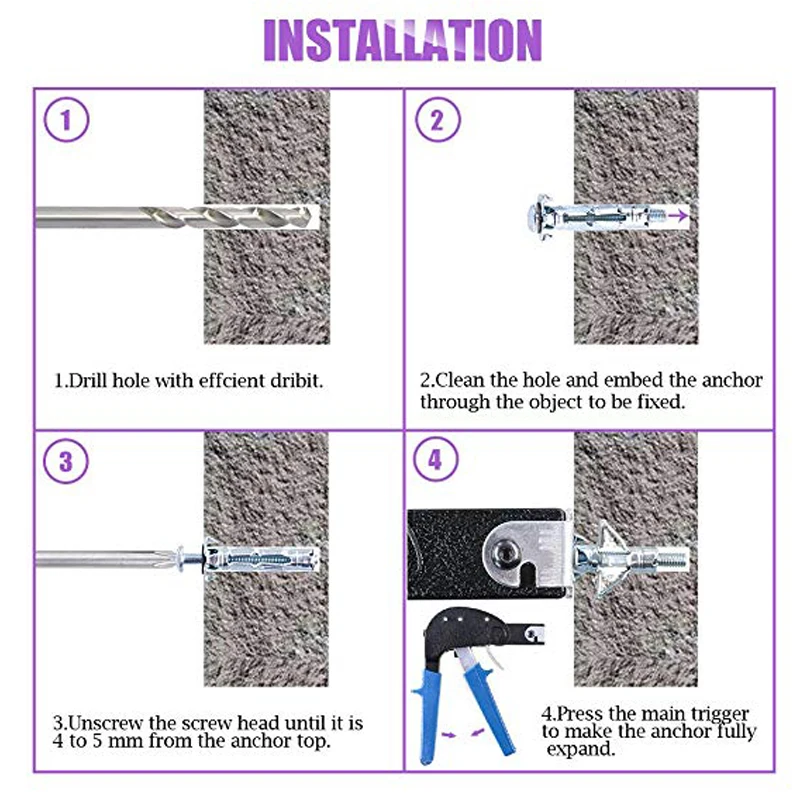 INSTALLATION

1

1.Drill hole with effcient dribit.

2

2.Clean the hole and embed the anchor through the object to be fixed.

3

3.Unscrew the screw head until it is 4 to 5 mm from the anchor top.

4

4.Press the main trigger to make the anchor fully expand.