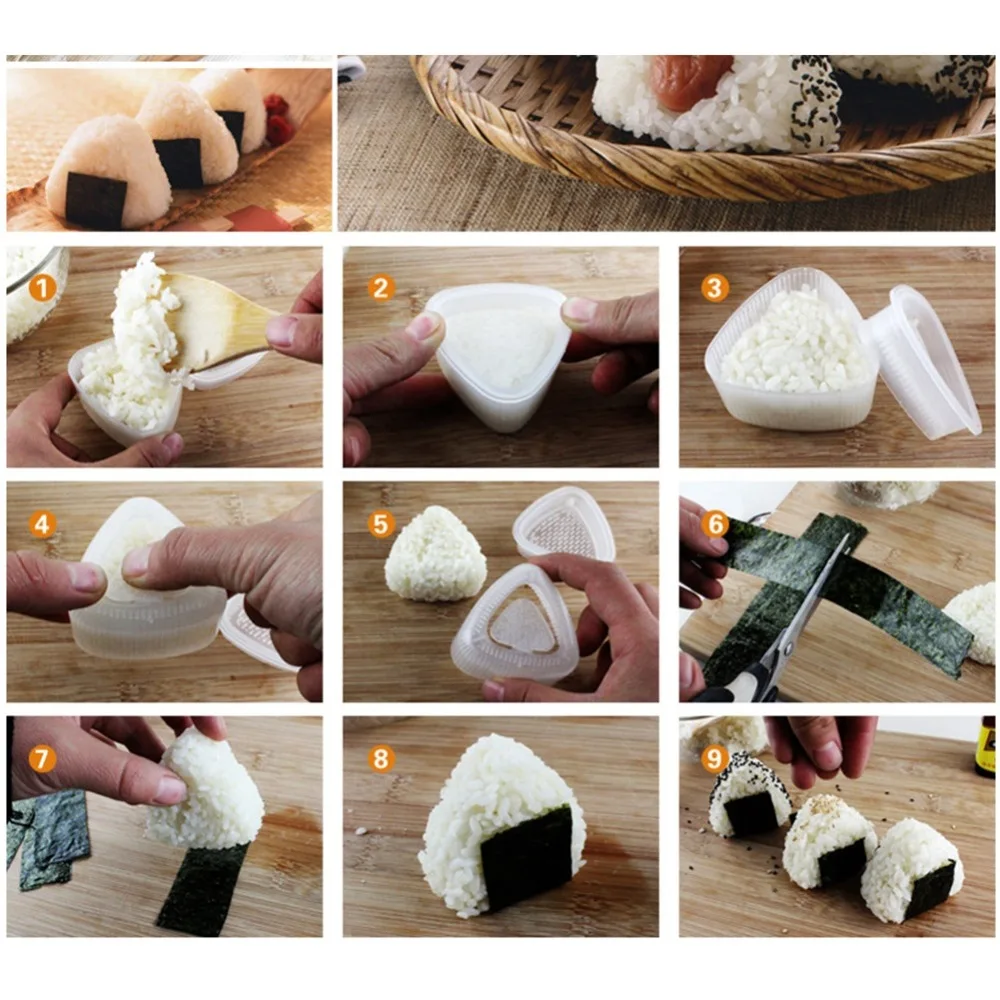 1
2
3
4
5
6
7
8
9