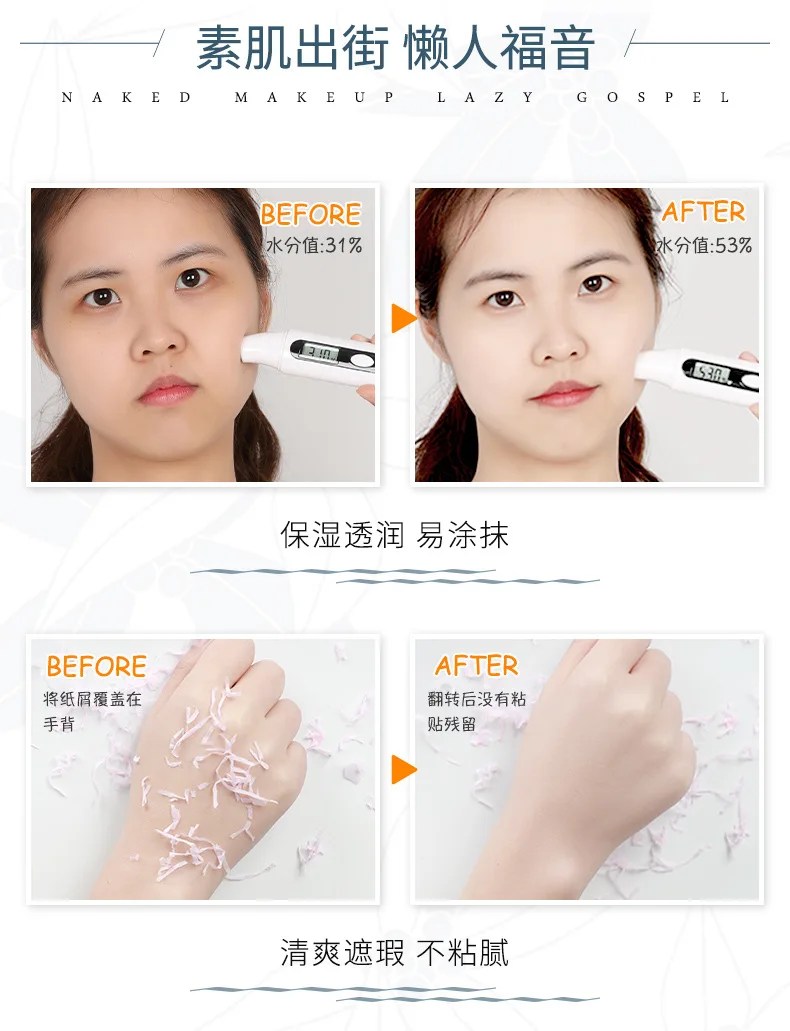 素肌出街 懒人福音

NAKED MAKEUP LAZY GOSPEL

BEFORE
水分值:31%

31.0

AFTER
水分值:53%

53.0

保湿透润 易涂抹

BEFORE
将纸屑覆盖在手背

AFTER
翻转后没有粘贴残留

清爽遮瑕 不粘腻