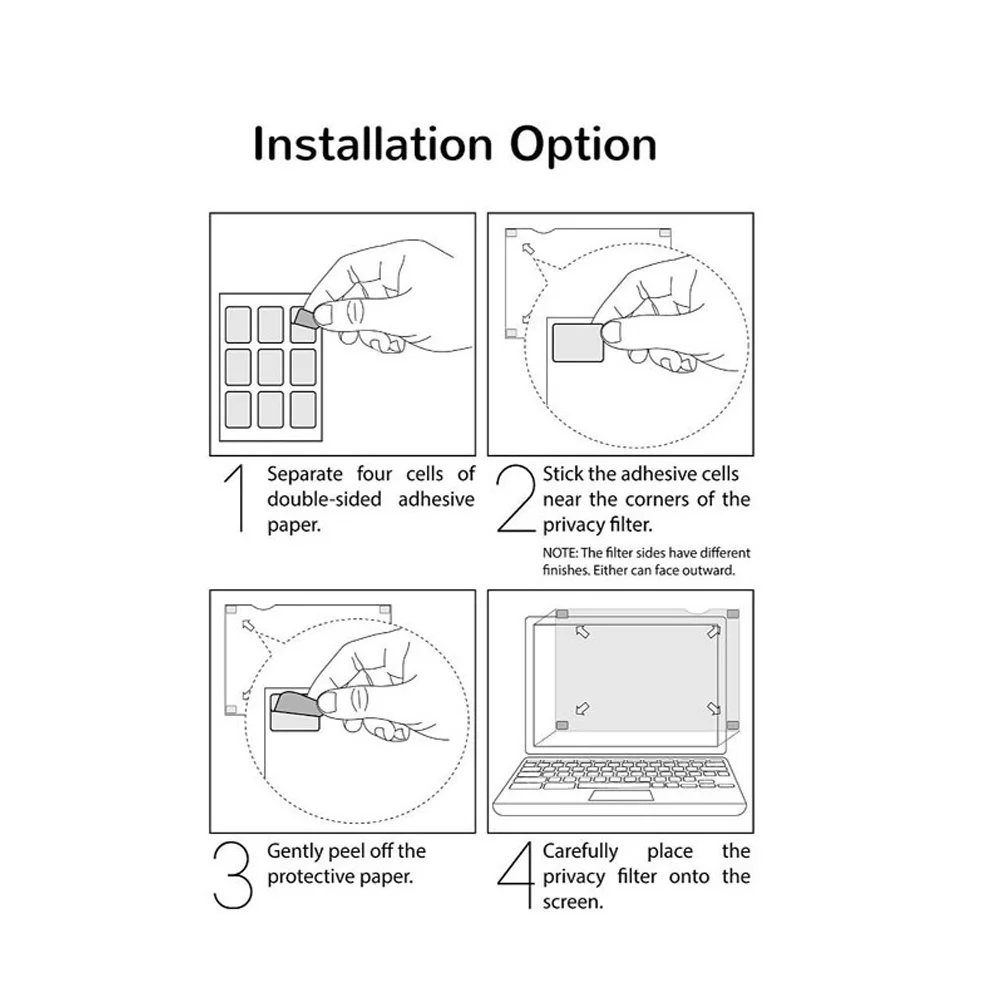 Installation Option

1 Separate four cells of double-sided adhesive paper.

2 Stick the adhesive cells near the corners of the privacy filter.

NOTE: The filter sides have different finishes. Either can face outward.

3 Gently peel off the protective paper.

4 Carefully place the privacy filter onto the screen.