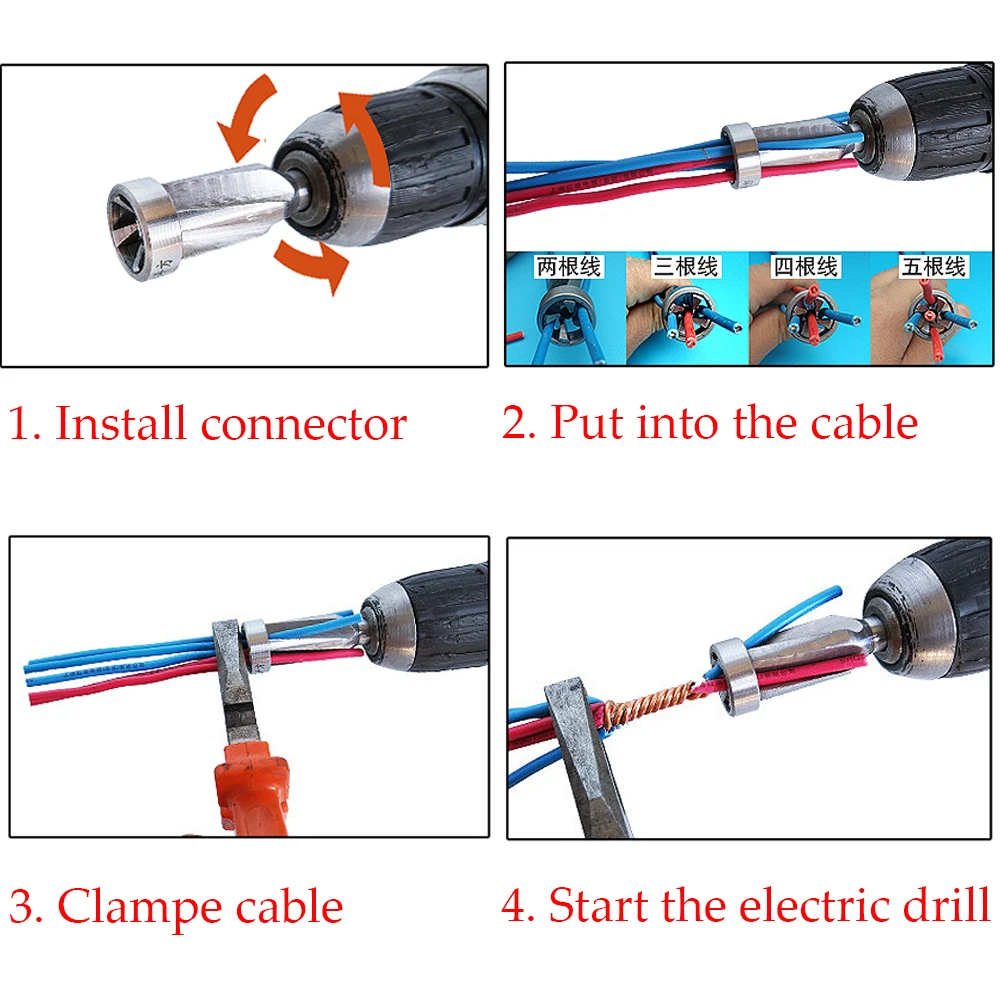 两根线

三根线

四根线

五根线

1. Install connector

2. Put into the cable

3. Clampe cable

4. Start the electric drill