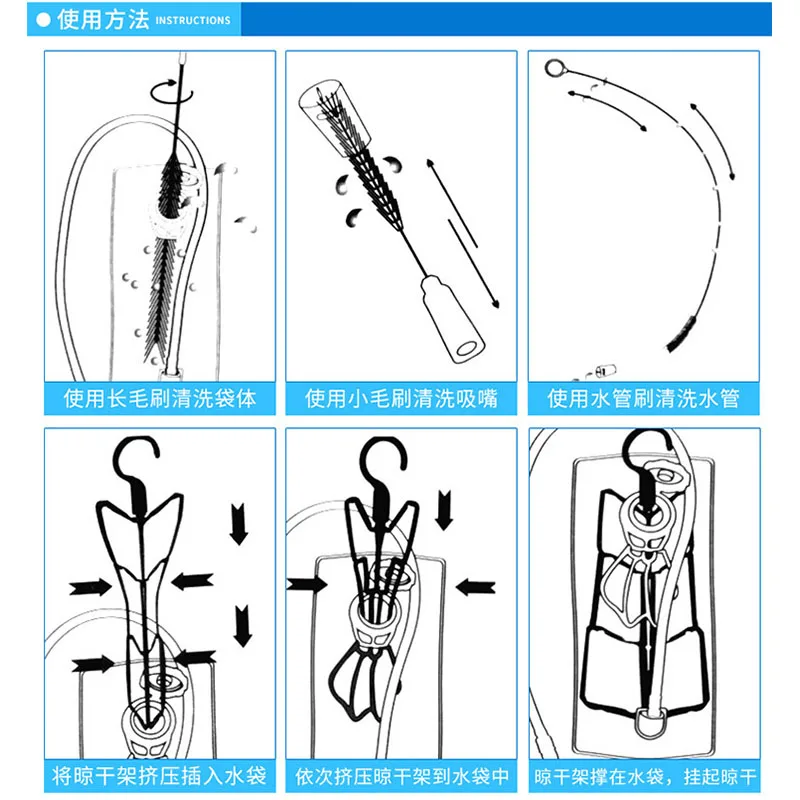 使用方法 INSTRUCTIONS

使用长毛刷清洗袋体

使用小毛刷清洗吸嘴

使用水管刷清洗水管

将晾干架挤压插入水袋

依次挤压晾干架到水袋中

晾干架撑在水袋，挂起晾干