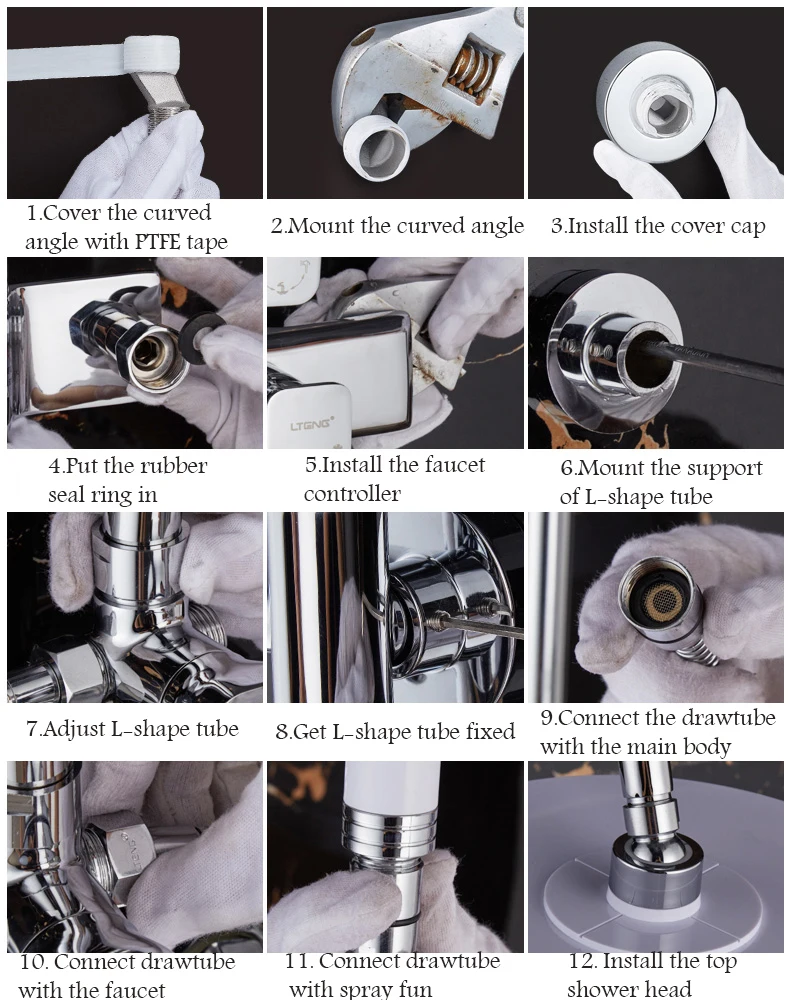 1.Cover the curved angle with PTFE tape

2.Mount the curved angle

3.Install the cover cap

LTENG

4.Put the rubber seal ring in

5.Install the faucet controller

6.Mount the support of L-shape tube

7.Adjust L-shape tube

8.Get L-shape tube fixed

9.Connect the drawtube with the main body

10. Connect drawtube with the faucet

11. Connect drawtube with spray fun

12. Install the top shower head