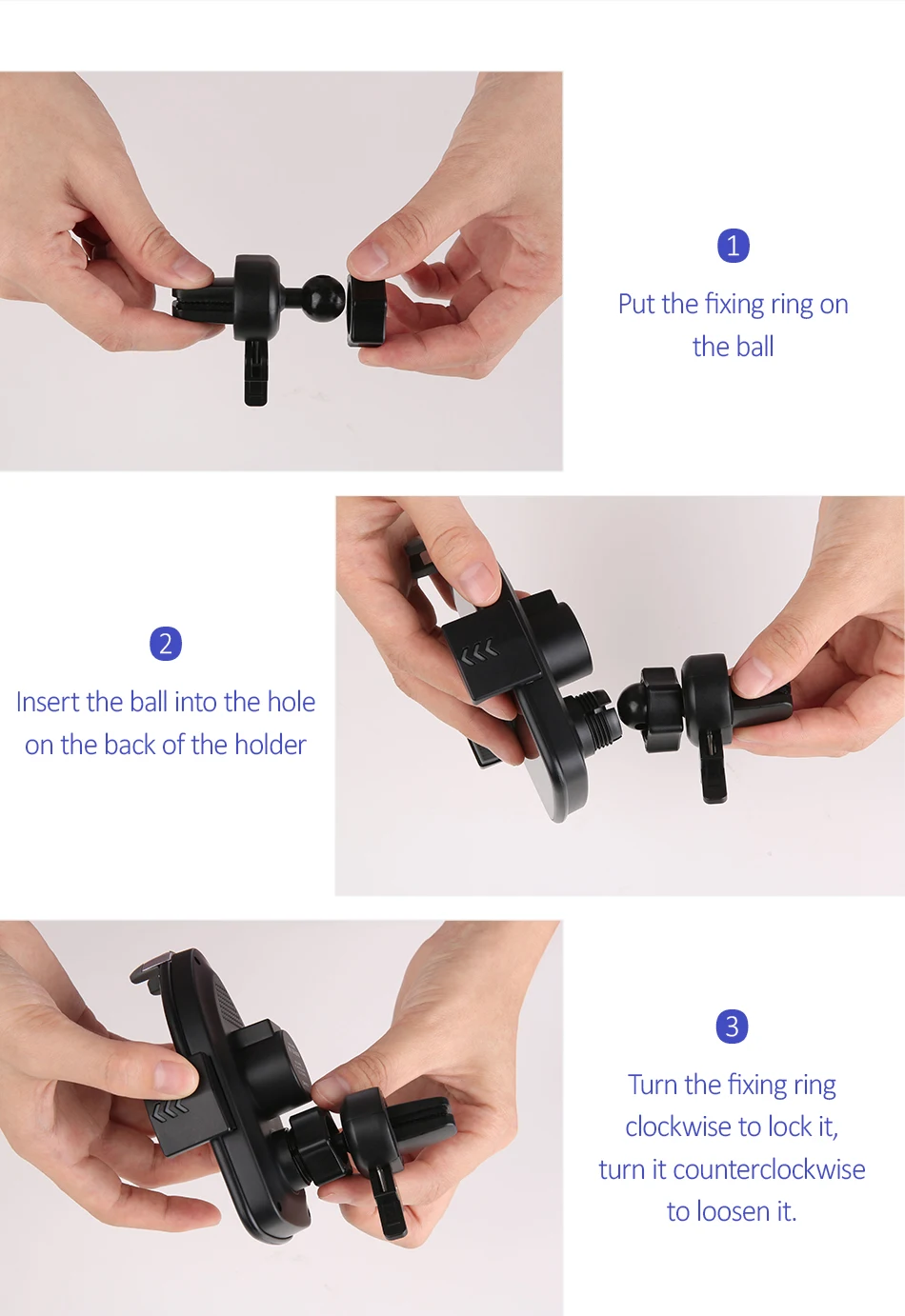 1

Put the fixing ring on the ball

2

Insert the ball into the hole on the back of the holder

3

Turn the fixing ring clockwise to lock it, turn it counterclockwise to loosen it.