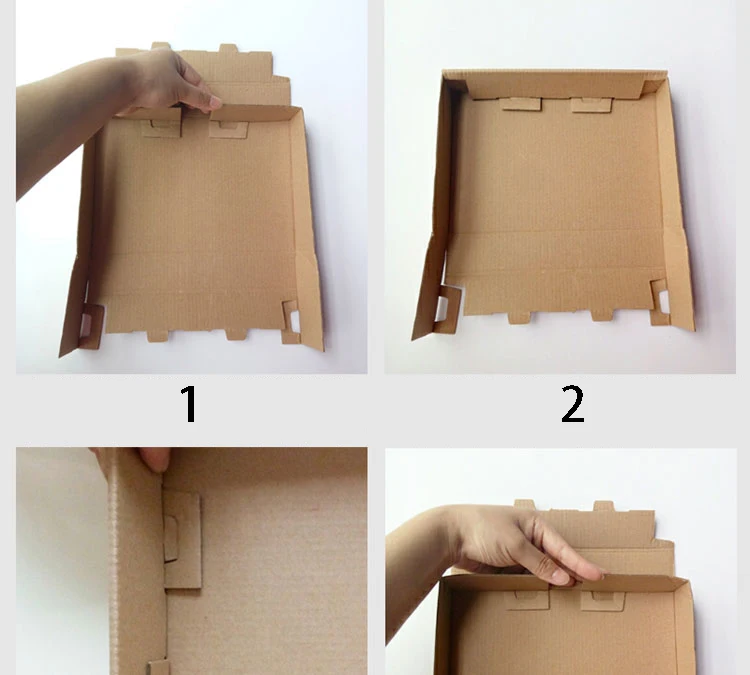 1

2