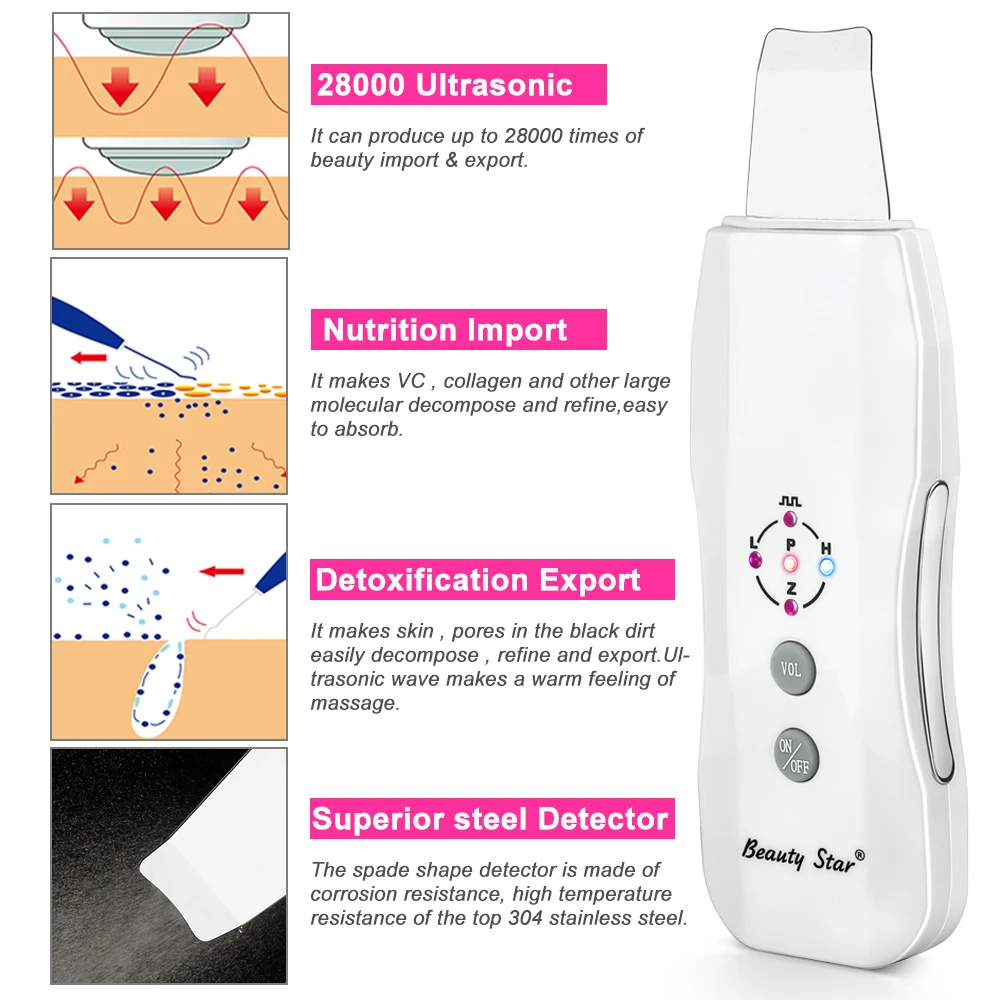 28000 Ultrasonic

It can produce up to 28000 times of beauty import & export.

Nutrition Import

It makes VC , collagen and other large molecular decompose and refine,easy to absorb.

Detoxification Export

It makes skin , pores in the black dirt easily decompose , refine and export.Ultrasonic wave makes a warm feeling of massage.

Superior steel Detector

The spade shape detector is made of corrosion resistance, high temperature resistance of the top 304 stainless steel.

L
P
H
Z
VOL
ON/OFF
Beauty Star®