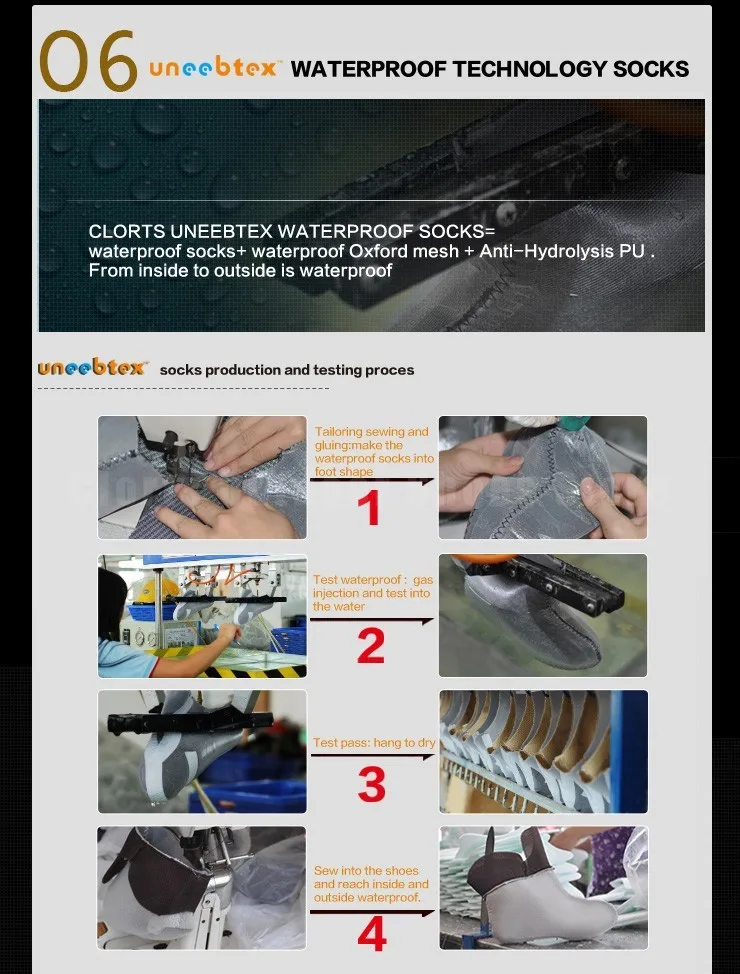 06 uneebtex™ WATERPROOF TECHNOLOGY SOCKS

CLORTS UNEEBTEX WATERPROOF SOCKS= waterproof socks+ waterproof Oxford mesh + Anti-Hydrolysis PU . From inside to outside is waterproof

uneebtex™ socks production and testing proces

Tailoring sewing and gluing:make the waterproof socks into foot shape

1

Test waterproof : gas injection and test into the water

2

Test pass: hang to dry

3

Sew into the shoes and reach inside and outside waterproof.

4