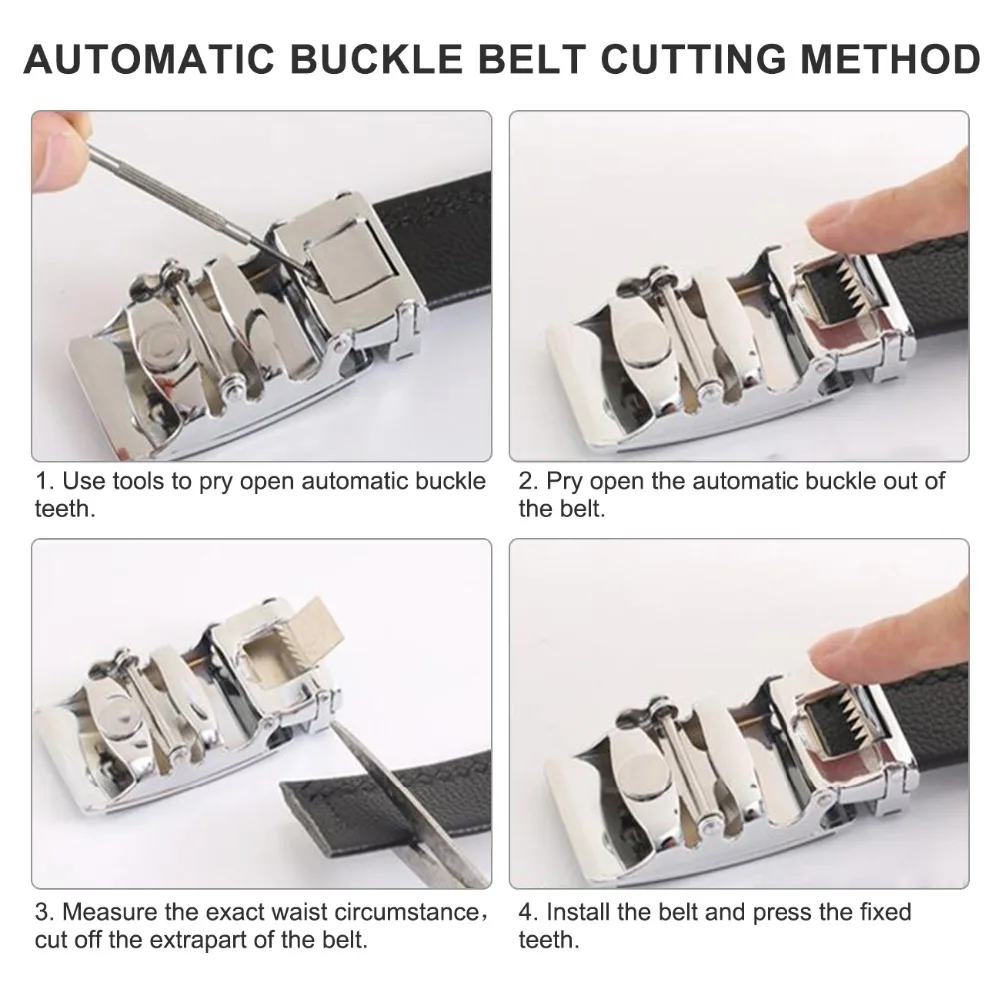 AUTOMATIC BUCKLE BELT CUTTING METHOD

1. Use tools to pry open automatic buckle teeth.

2. Pry open the automatic buckle out of the belt.

3. Measure the exact waist circumstance， cut off the extrapart of the belt.

4. Install the belt and press the fixed teeth.