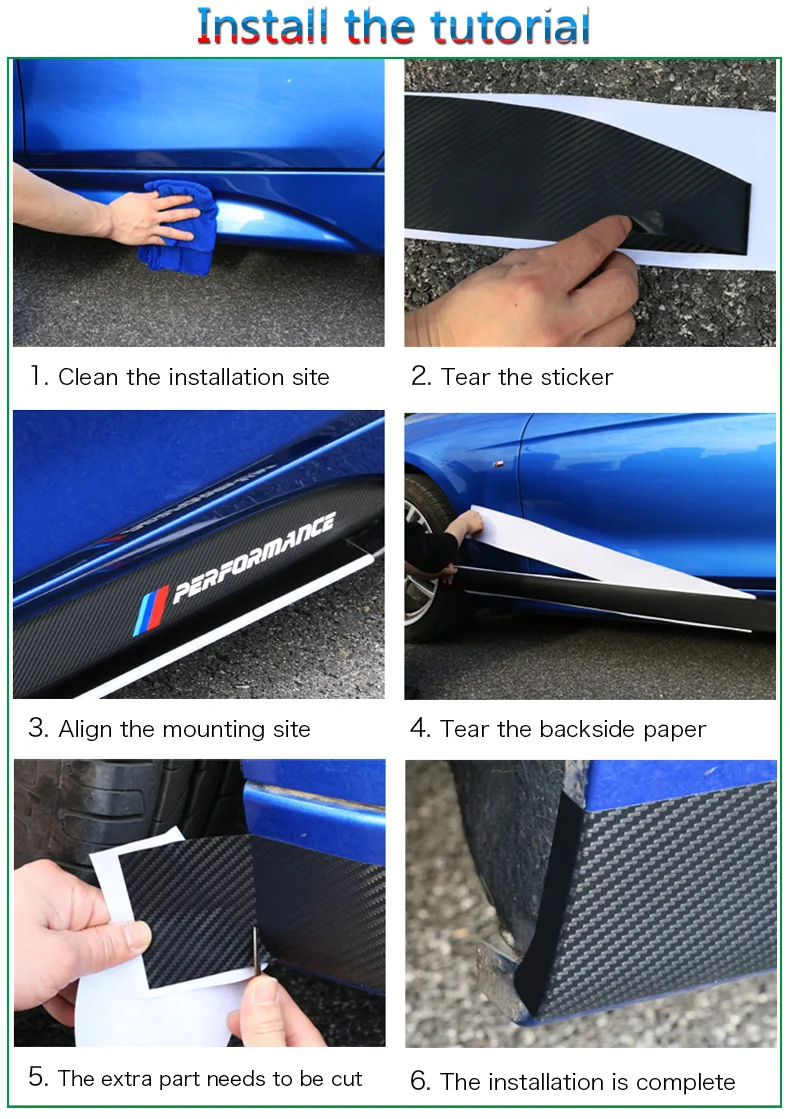 Install the tutorial

1. Clean the installation site

2. Tear the sticker

PERFORMANCE

3. Align the mounting site

4. Tear the backside paper

5. The extra part needs to be cut

6. The installation is complete