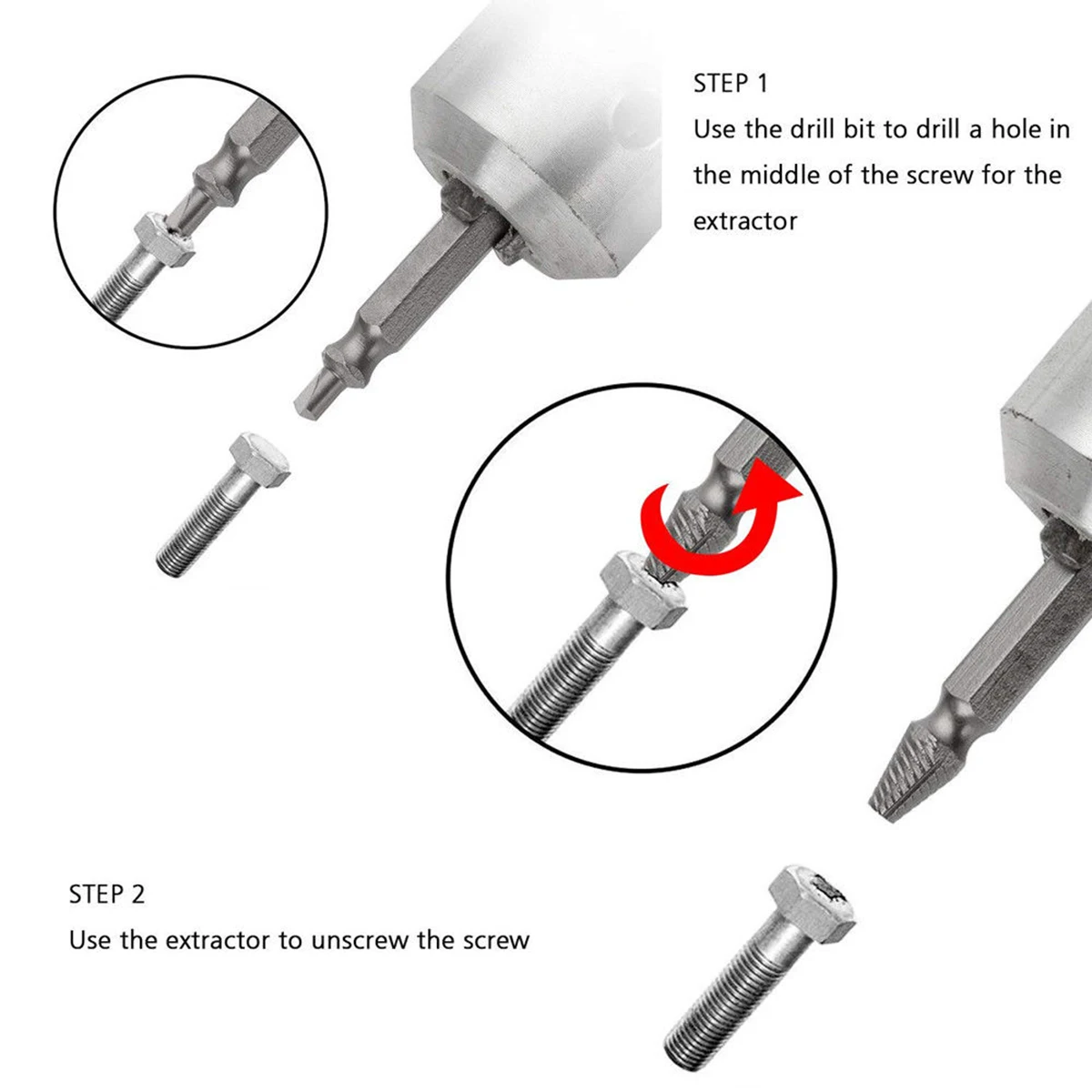 STEP 1
Use the drill bit to drill a hole in the middle of the screw for the extractor

STEP 2
Use the extractor to unscrew the screw