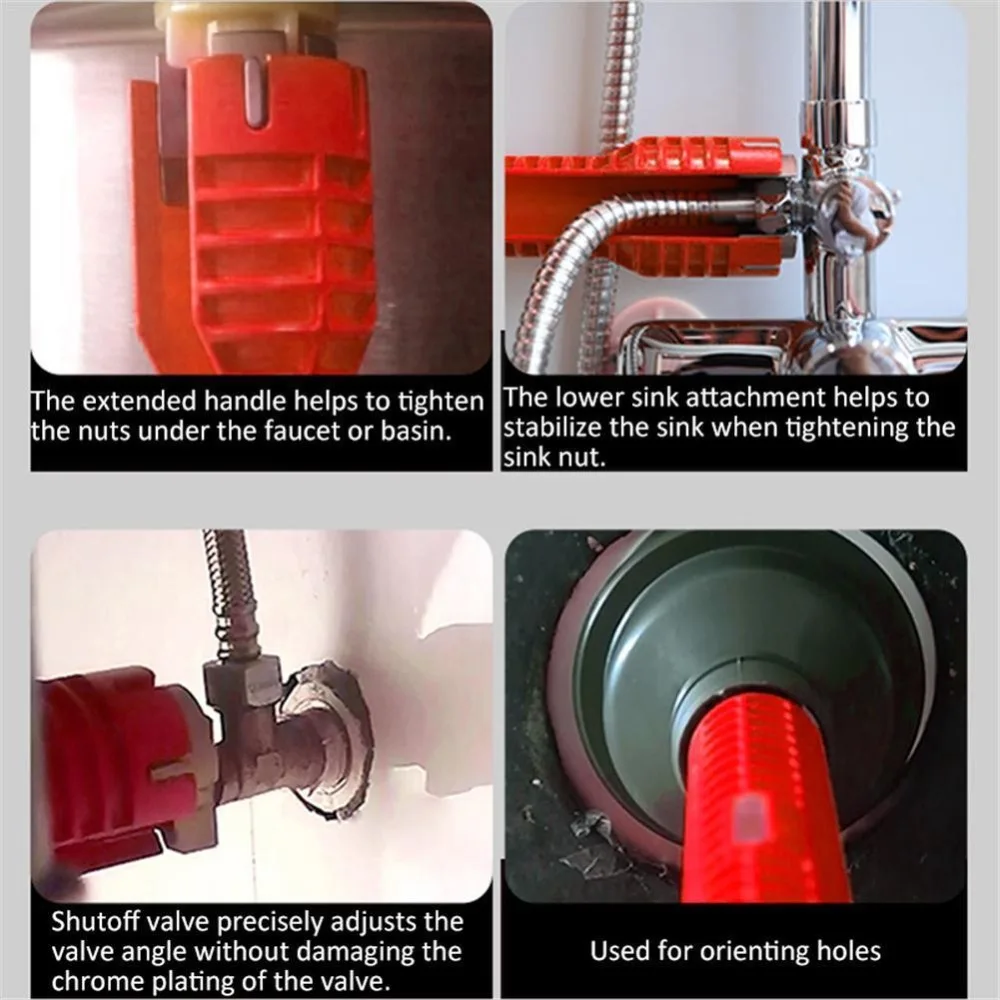 The extended handle helps to tighten the nuts under the faucet or basin.

The lower sink attachment helps to stabilize the sink when tightening the sink nut.

Shutoff valve precisely adjusts the valve angle without damaging the chrome plating of the valve.

Used for orienting holes