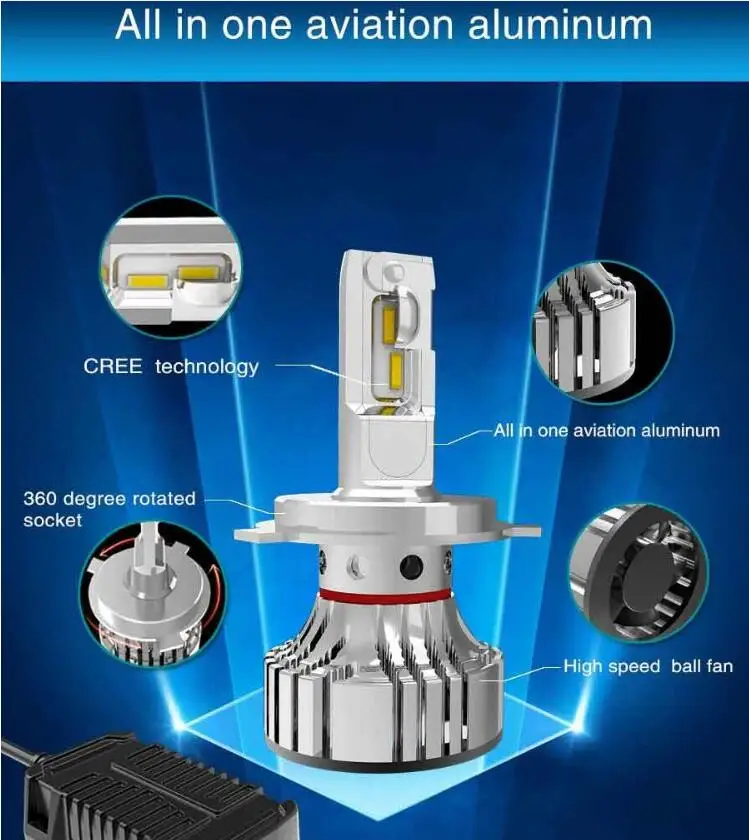 All in one aviation aluminum

CREE technology

All in one aviation aluminum

360 degree rotated socket

High speed ball fan