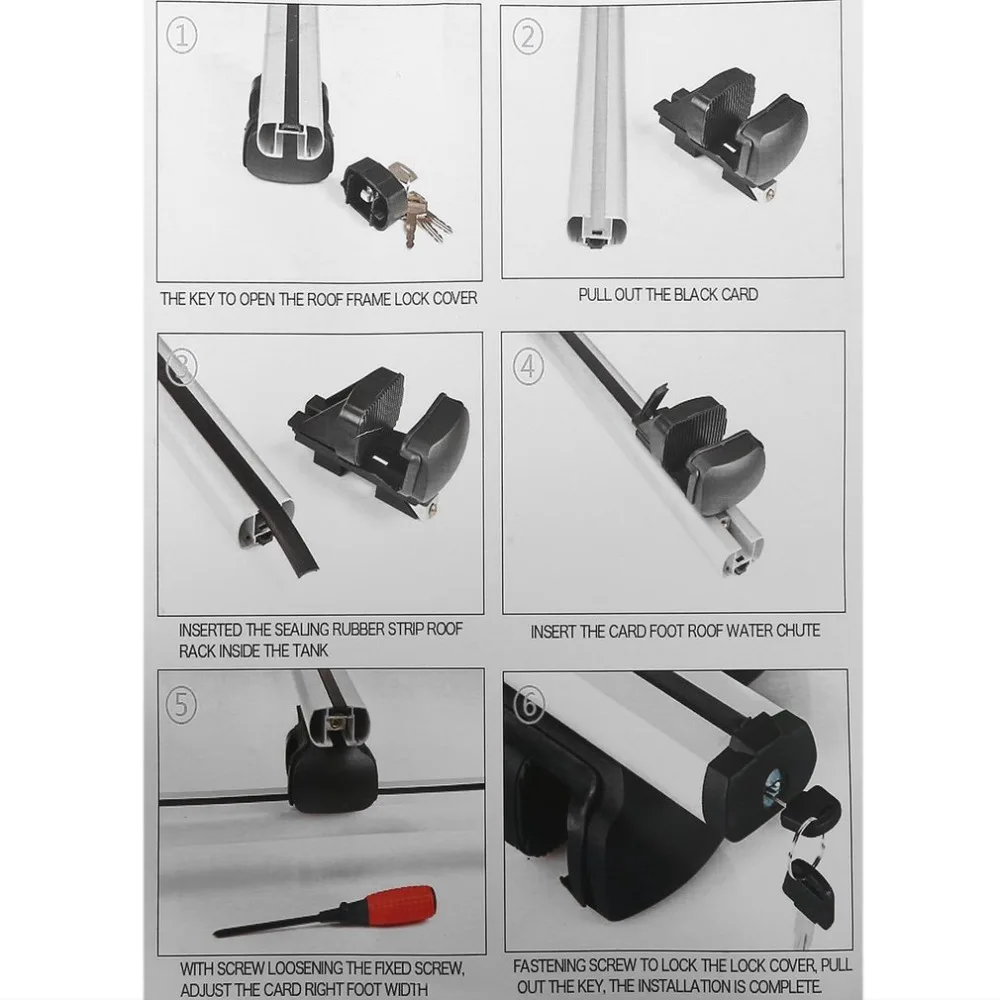 ①

THE KEY TO OPEN THE ROOF FRAME LOCK COVER

②

PULL OUT THE BLACK CARD

③

INSERTED THE SEALING RUBBER STRIP ROOF RACK INSIDE THE TANK

④

INSERT THE CARD FOOT ROOF WATER CHUTE

⑤

WITH SCREW LOOSENING THE FIXED SCREW, ADJUST THE CARD RIGHT FOOT WIDTH

⑥

FASTENING SCREW TO LOCK THE LOCK COVER, PULL OUT THE KEY, THE INSTALLATION IS COMPLETE.