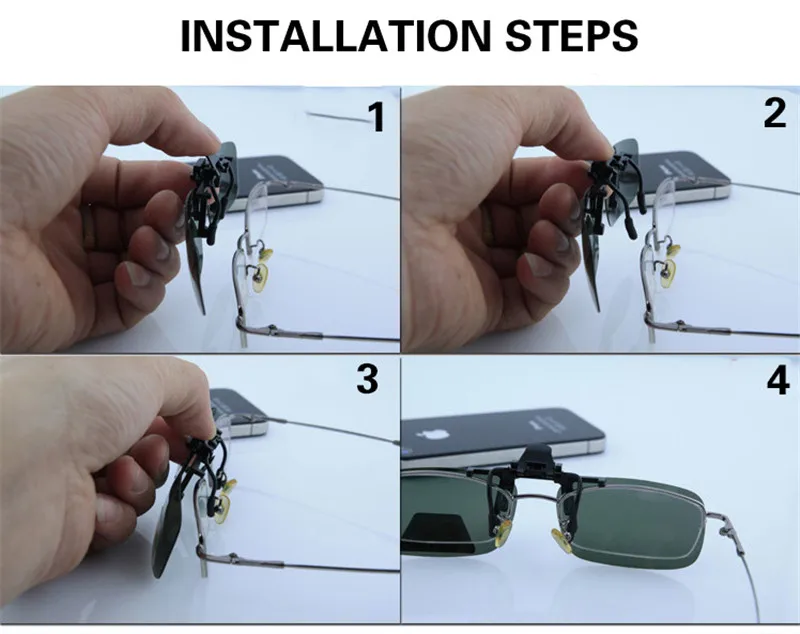 INSTALLATION STEPS

1

2

3

4